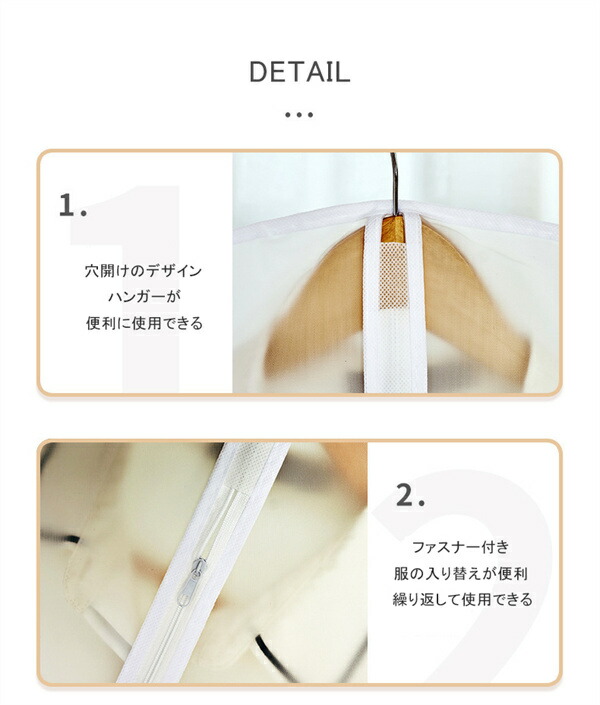 DETAIL

...

1.

穴開けのデザイン
ハンガーが
便利に使用できる

2.

ファスナー付き
服の入り替えが便利
繰り返して使用できる