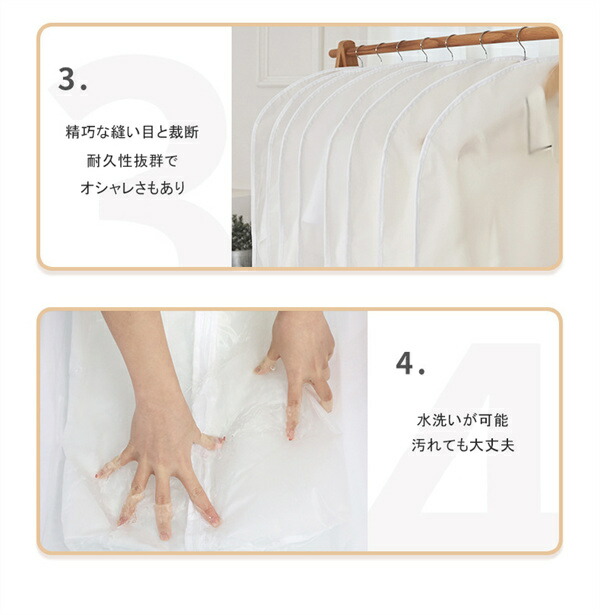 3.

精巧な縫い目と裁断
耐久性抜群で
オシャレさもあり

4.

水洗いが可能
汚れても大丈夫