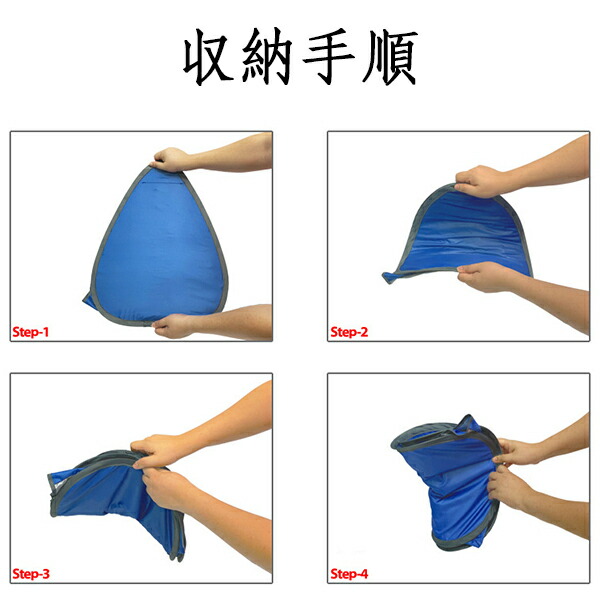 収納手順

Step-1

Step-2

Step-3

Step-4