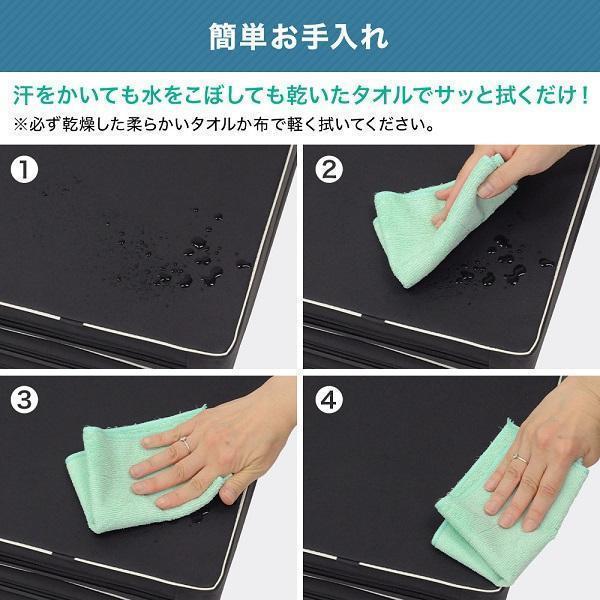 簡単お手入れ

汗をかいても水をこぼしても乾いたタオルでサッと拭くだけ！
※必ず乾燥した柔らかいタオルか布で軽く拭いてください。

①

②

③

④