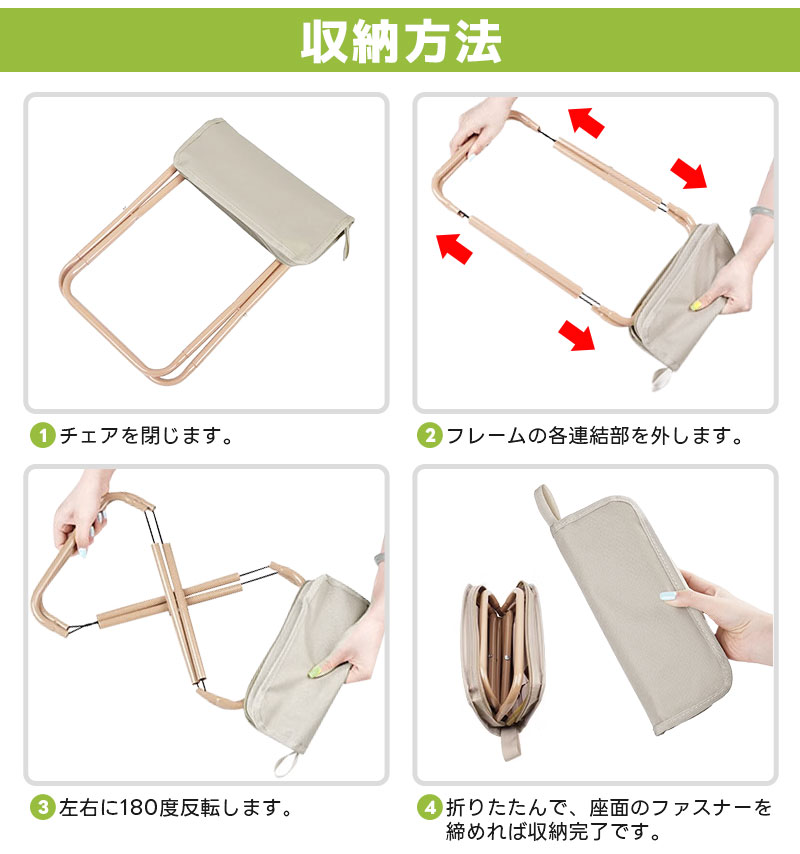 収納方法

1 チェアを閉じます。

2 フレームの各連結部を外します。

3 左右に180度反転します。

4 折りたたんで、座面のファスナーを締めれば収納完了です。