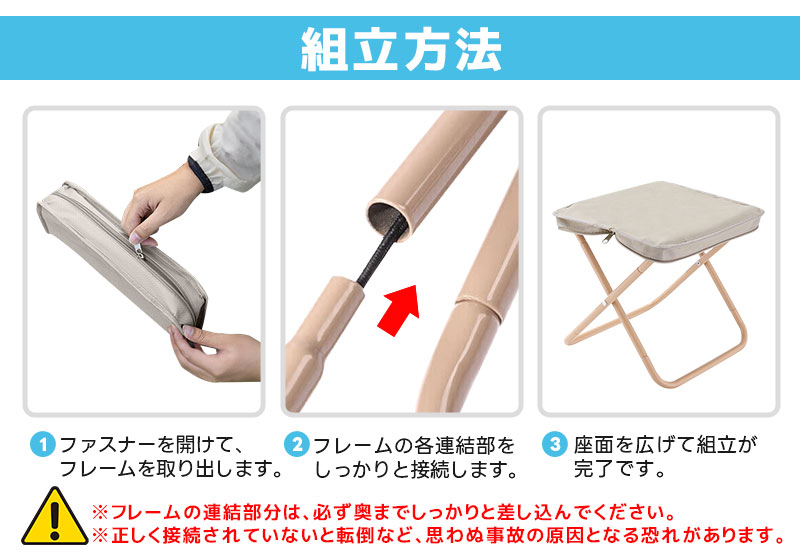 組立方法

1 ファスナーを開けて、フレームを取り出します。

2 フレームの各連結部をしっかりと接続します。

3 座面を広げて組立が完了です。

※フレームの連結部分は、必ず奥までしっかりと差し込んでください。
※正しく接続されていないと転倒など、思わぬ事故の原因となる恐れがあります。