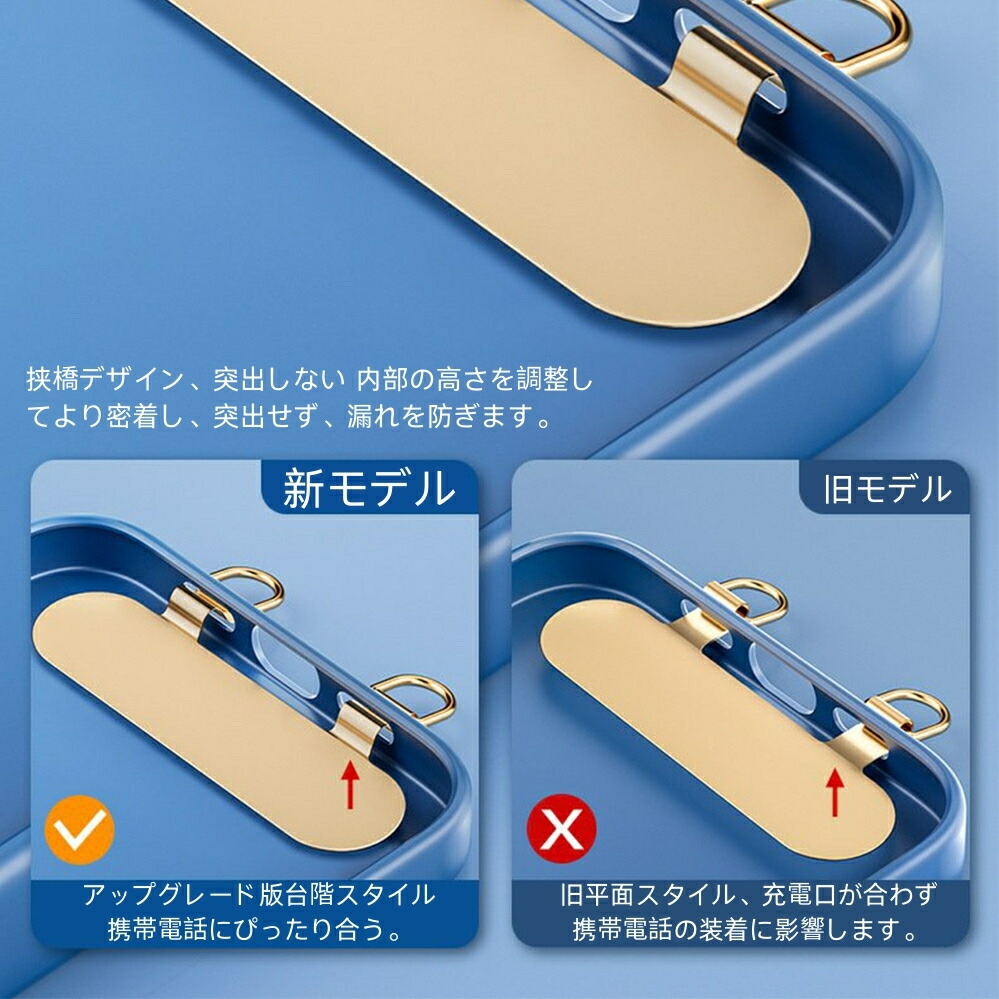 挟橋デザイン、突出しない 内部の高さを調整してより密着し、突出せず、漏れを防ぎます。

新モデル

アップグレード版台階スタイル
携帯電話にぴったり合う。

旧モデル

旧平面スタイル、充電口が合わず
携帯電話の装着に影響します。