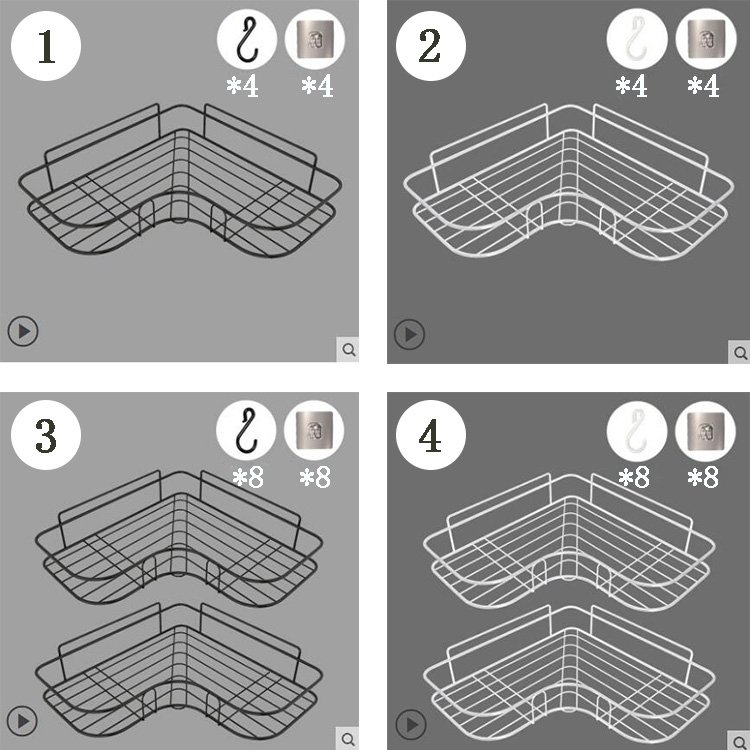 1
*4 *4

2
*4 *4

3
*8 *8

4
*8 *8