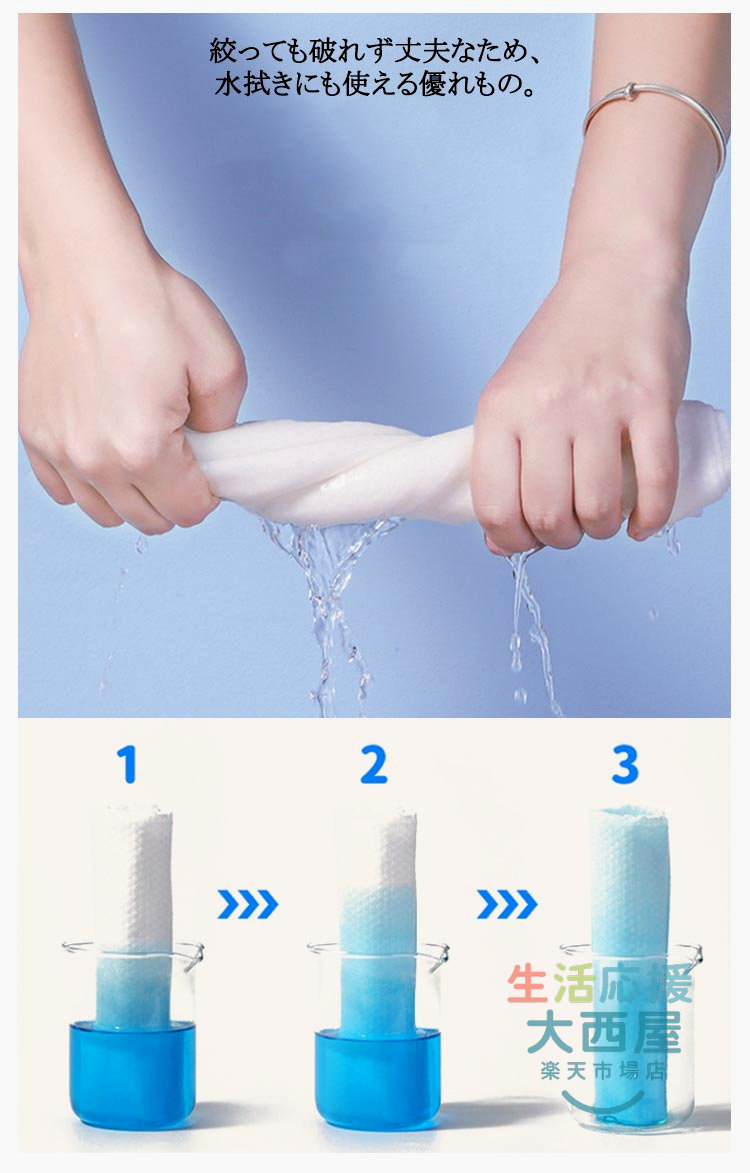 絞っても破れず丈夫なため、
水拭きにも使える優れもの。

1

2

3

生活応援
大西屋
楽天市場店