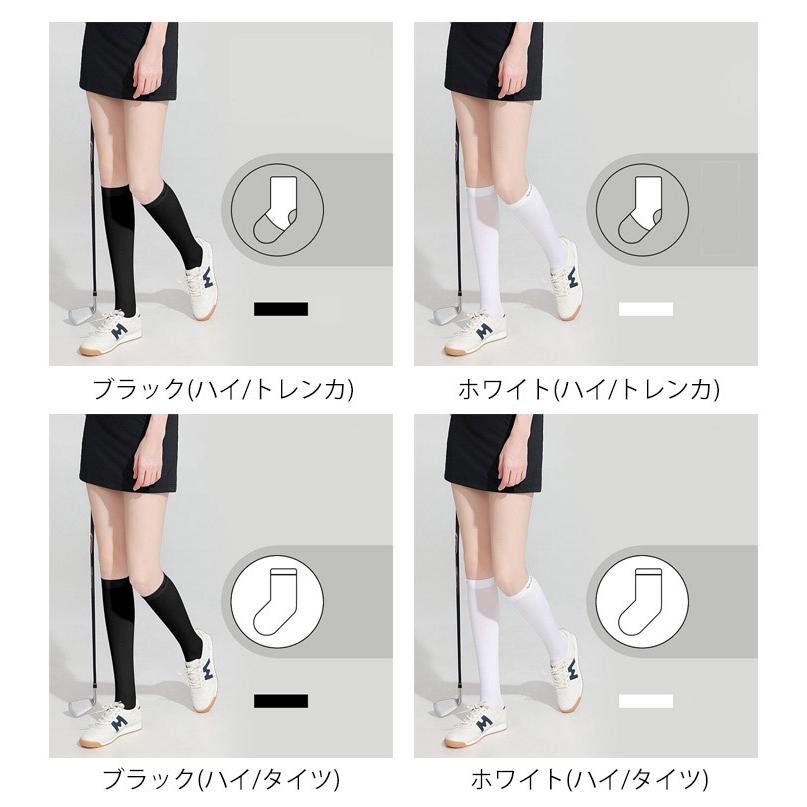 ブラック(ハイ/トレンカ)

ホワイト(ハイ/トレンカ)

ブラック(ハイ/タイツ)

ホワイト(ハイ/タイツ)