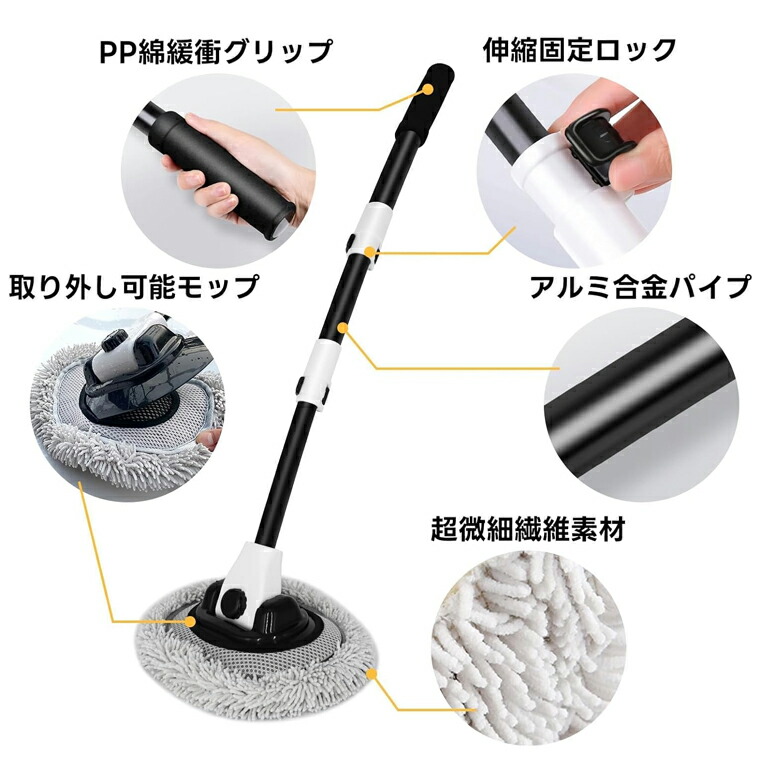 PP綿緩衝グリップ

伸縮固定ロック

取り外し可能モップ

アルミ合金パイプ

超微細繊維素材