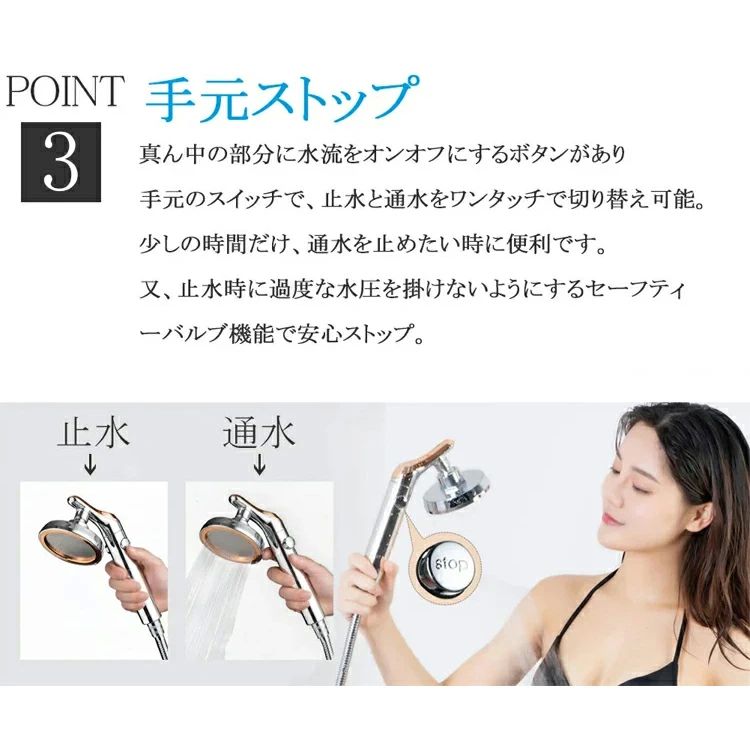 POINT 3

手元ストップ

真ん中の部分に水流をオンオフにするボタンがあり
手元のスイッチで、止水と通水をワンタッチで切り替え可能。
少しの時間だけ、通水を止めたい時に便利です。
又、止水時に過度な水圧を掛けないようにするセーフティーバルブ機能で安心ストップ。

止水
↓

通水
↓

stop