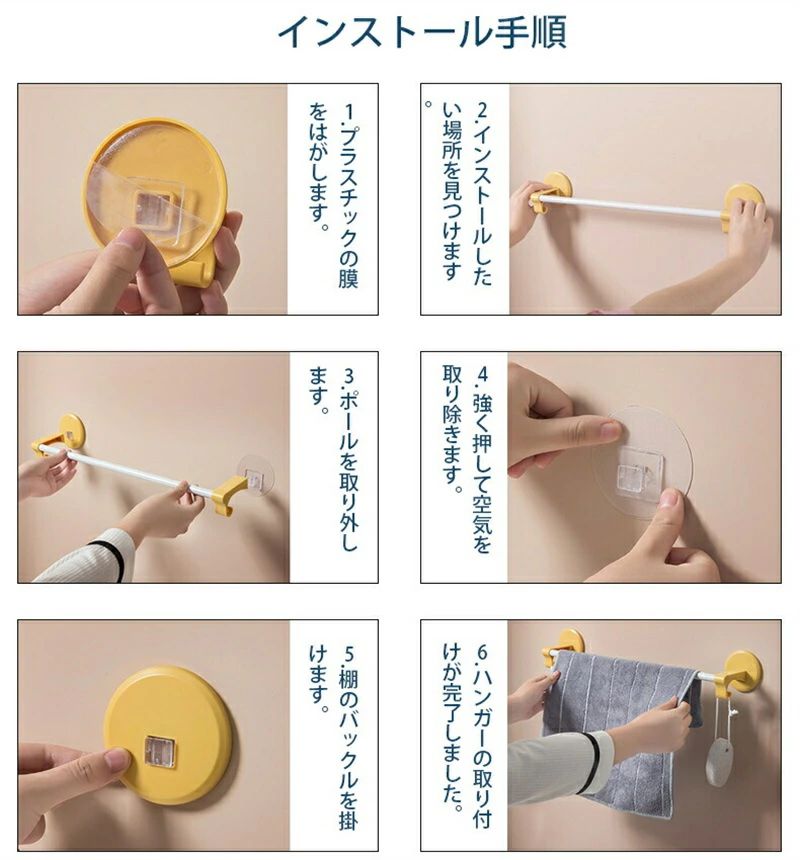 インストール手順

1.プラスチックの膜をはがします。

2.インストールしたい場所を見つけます。

3.ポールを取り外します。

4.強く押して空気を取り除きます。

5.棚のバックルを掛けます。

6.ハンガーの取り付けが完了しました。