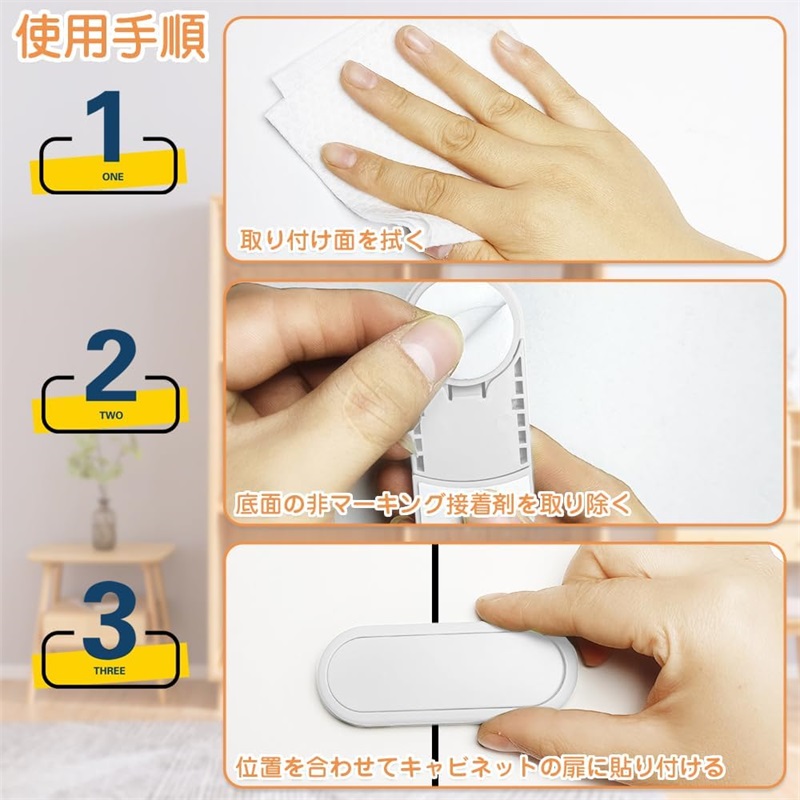 使用手順

1
ONE

取り付け面を拭く

2
TWO

底面の非マーキング接着剤を取り除く

3
THREE

位置を合わせてキャビネットの扉に貼り付ける