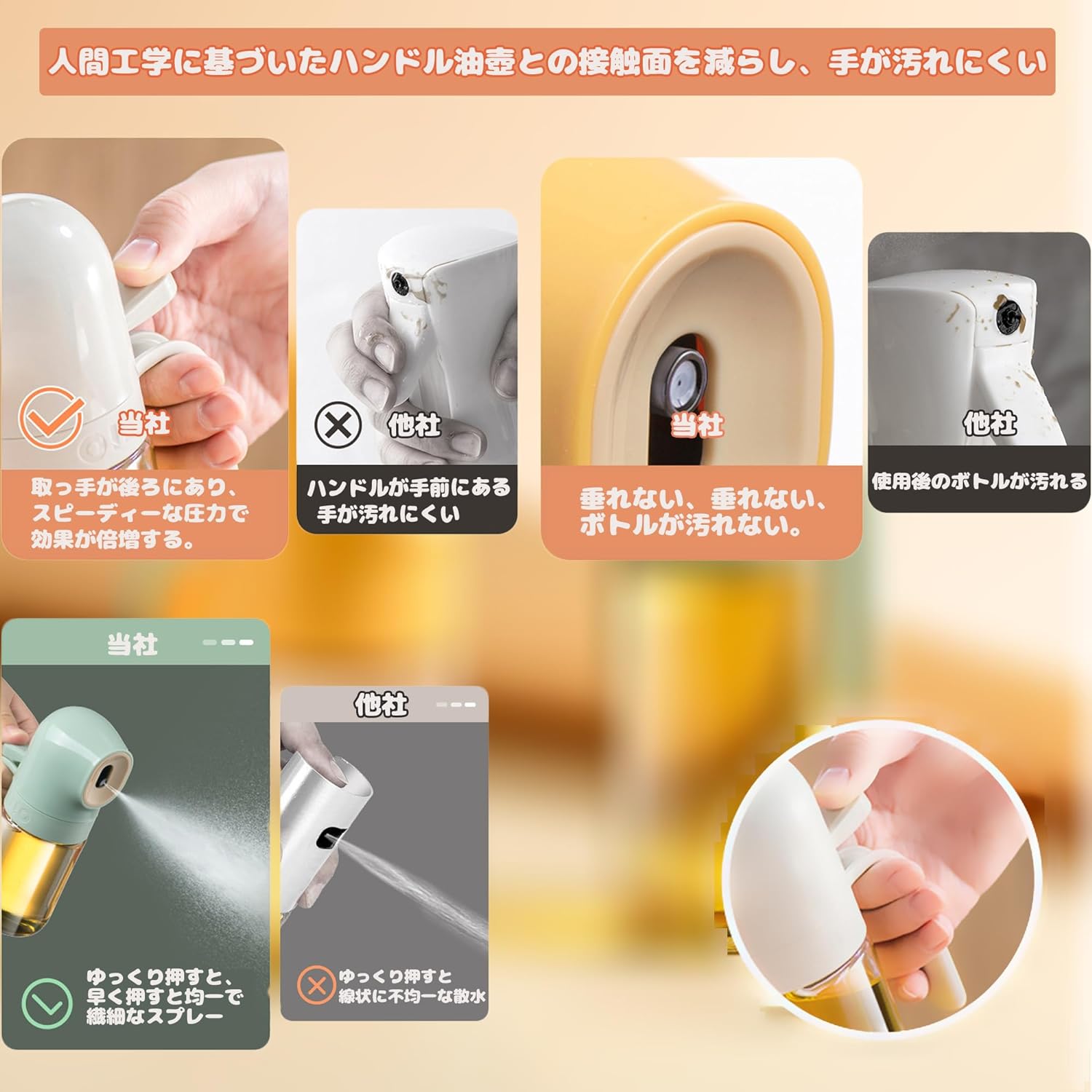 人間工学に基づいたハンドル油壺との接触面を減らし、手が汚れにくい

当社

取っ手が後ろにあり、スピーディーな圧力で効果が倍増する。

他社

ハンドルが手前にある手が汚れにくい

当社

垂れない、垂れない、ボトルが汚れない。

他社

使用後のボトルが汚れる

当社

ゆっくり押すと、早く押すと均一で繊細なスプレー

他社

ゆっくり押すと線状に不均一な散水