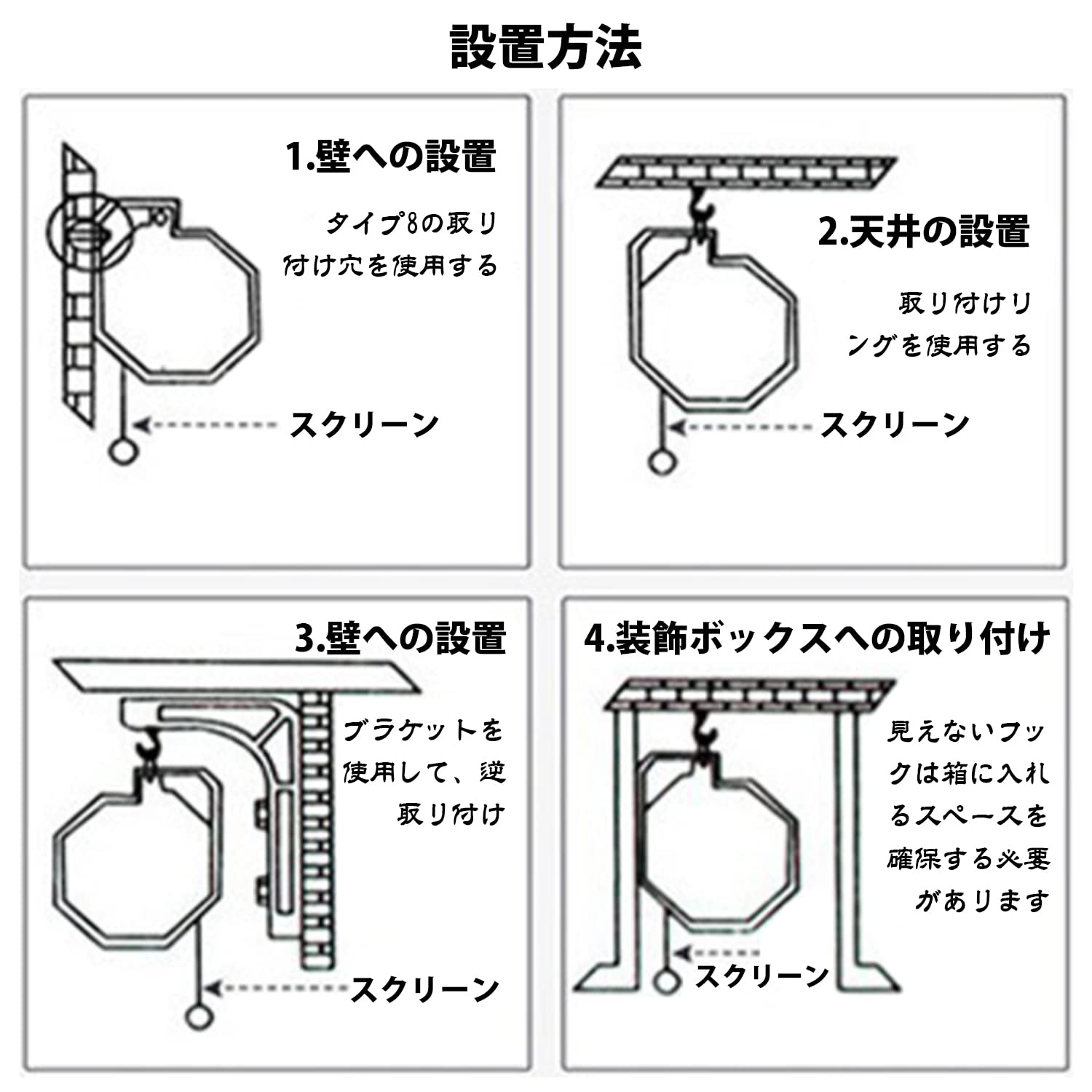 設置方法

1.壁への設置

タイプ8の取り付け穴を使用する

スクリーン

2.天井の設置

取り付けリングを使用する

スクリーン

3.壁への設置

ブラケットを使用して、逆取り付け

スクリーン

4.装飾ボックスへの取り付け

見えないフックは箱に入れるスペースを確保する必要があります

スクリーン