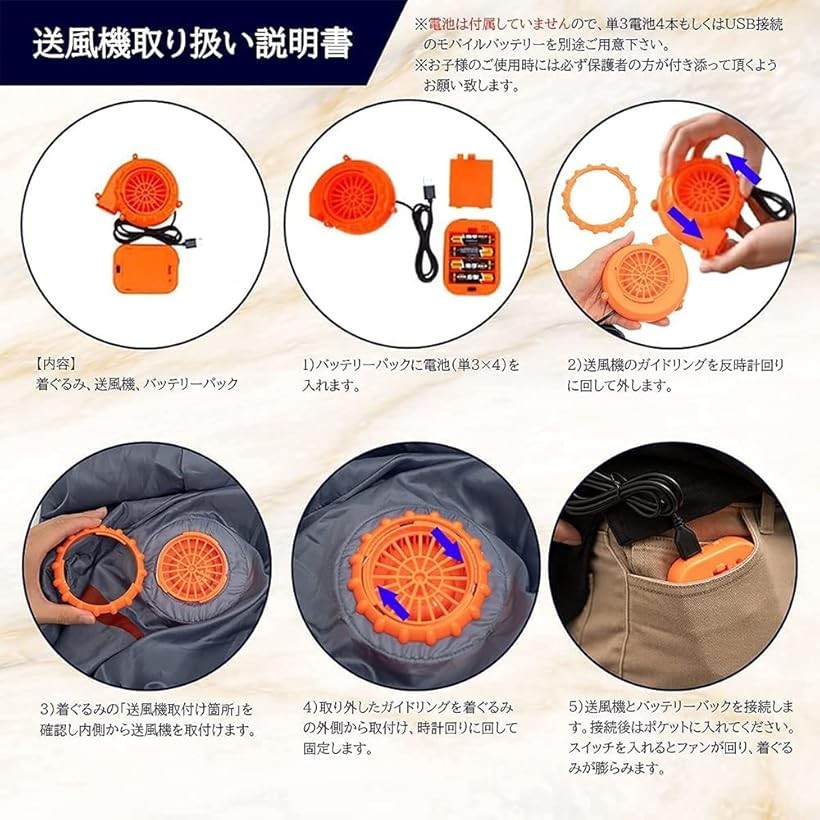 送風機取り扱い説明書

※電池は付属していませんので、単3電池4本もしくはUSB接続のモバイルバッテリーを別途ご用意下さい。
※お子様のご使用時には必ず保護者の方が付き添って頂くようお願い致します。

【内容】
着ぐるみ、送風機、バッテリーパック

1)バッテリーパックに電池(単3×4)を入れます。

2)送風機のガイドリングを反時計回りに回して外します。

3)着ぐるみの「送風機取付け箇所」を確認し内側から送風機を取付けます。

4)取り外したガイドリングを着ぐるみの外側から取付け、時計回りに回して固定します。

5)送風機とバッテリーパックを接続します。接続後はポケットに入れてください。スイッチを入れるとファンが回り、着ぐるみが膨らみます。