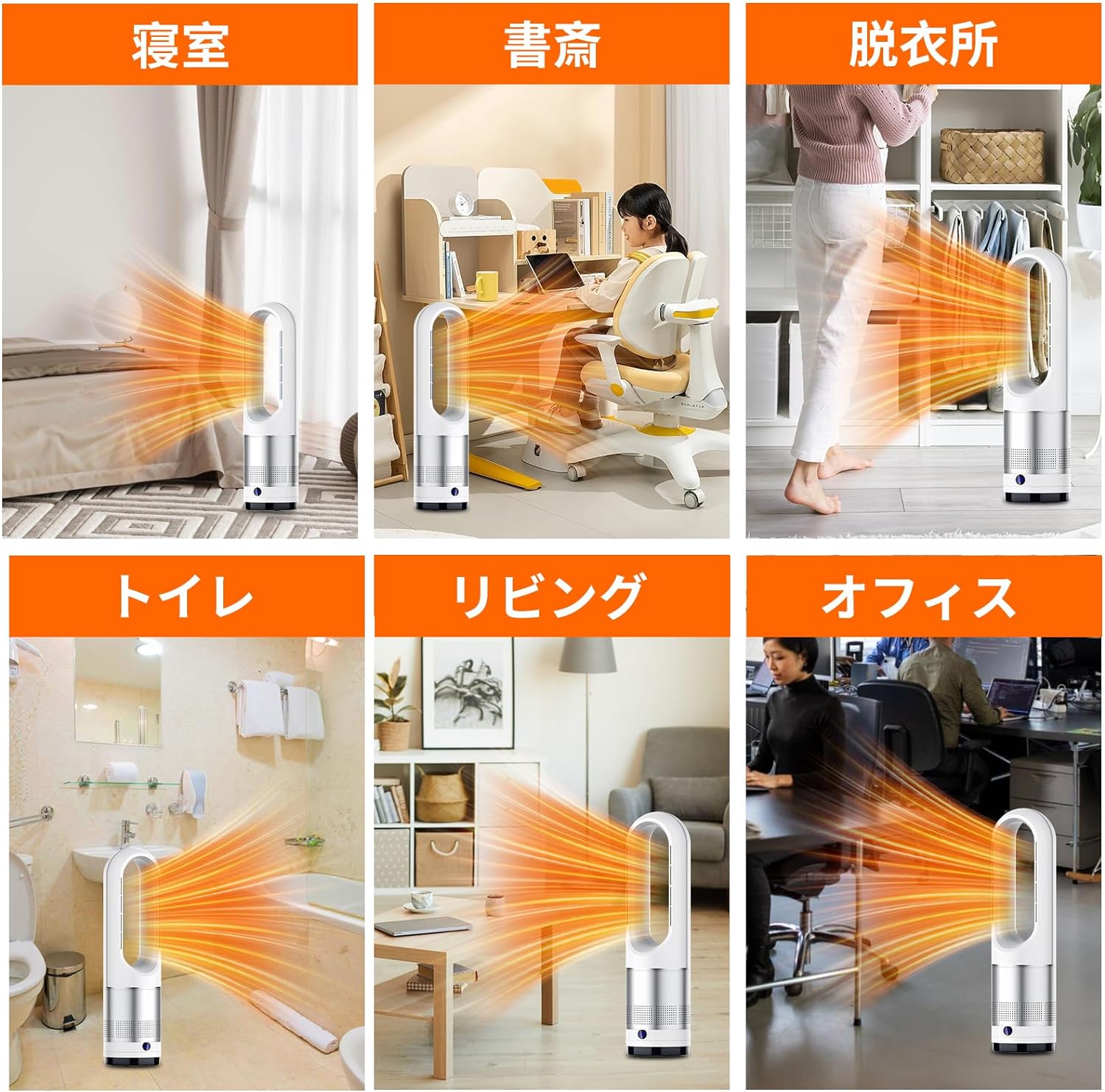 寝室

書斎

脱衣所

トイレ

リビング

オフィス