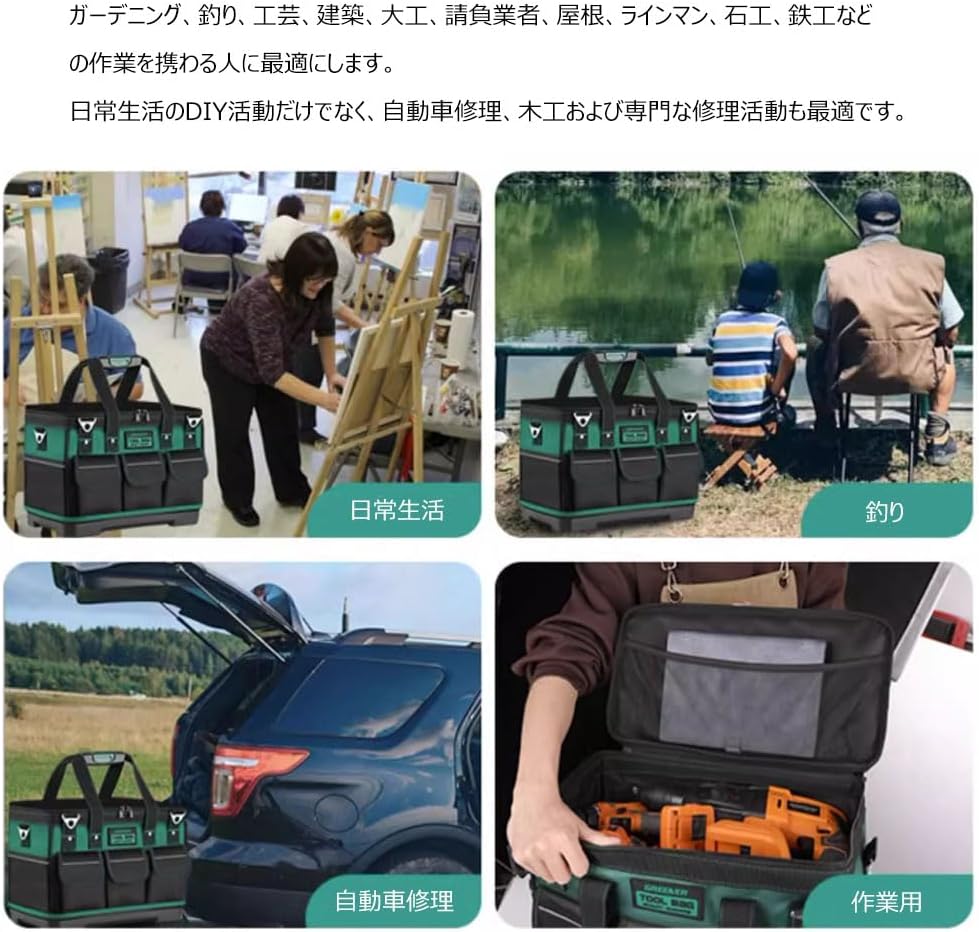 ガーデニング、釣り、工芸、建築、大工、請負業者、屋根、ラインマン、石工、鉄工などの作業を携わる人に最適にします。

日常生活のDIY活動だけでなく、自動車修理、木工および専門な修理活動も最適です。

日常生活

釣り

自動車修理

GREENER
TOOL BAG

作業用