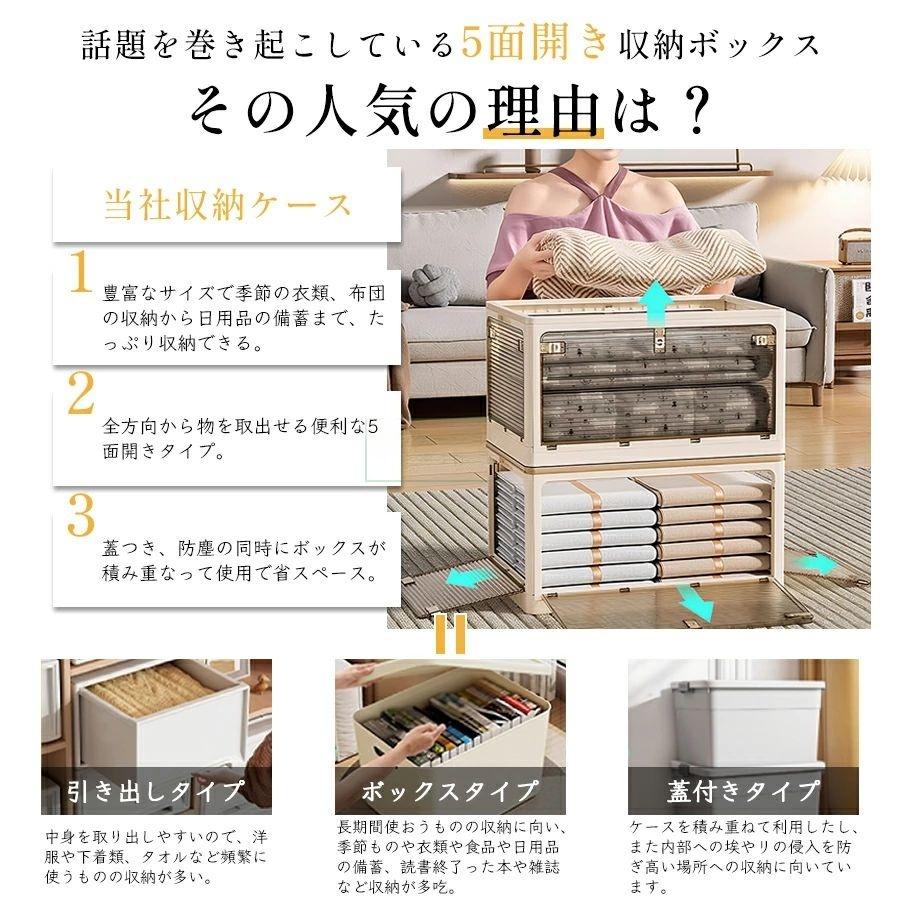 話題を巻き起こしている5面開き収納ボックス

その人気の理由は？

当社収納ケース

1
豊富なサイズで季節の衣類、布団の収納から日用品の備蓄まで、たっぷり収納できる。

2
全方向から物を取出せる便利な5面開きタイプ。

3
蓋つき、防塵の同時にボックスが積み重なって使用で省スペース。

引き出しタイプ
中身を取り出しやすいので、洋服や下着類、タオルなど頻繁に使うものの収納が多い。

ボックスタイプ
長期間使おうものの収納に向い、季節ものや衣類や食品や日用品の備蓄、読書終了った本や雑誌など収納が多吃。

蓋付きタイプ
ケースを積み重ねて利用したし、また内部への埃やリの侵入を防ぎ高い場所への収納に向いています。