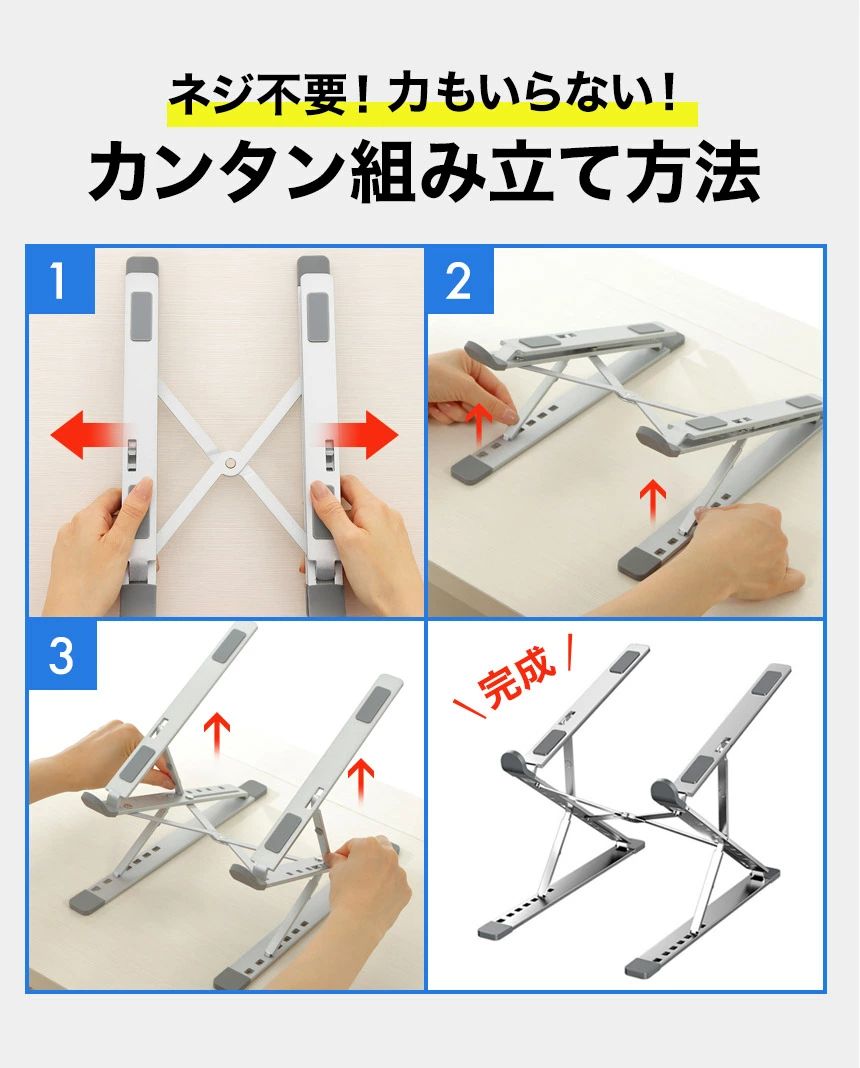 ネジ不要！力もいらない！
カンタン組み立て方法

1

2

3

＼完成／