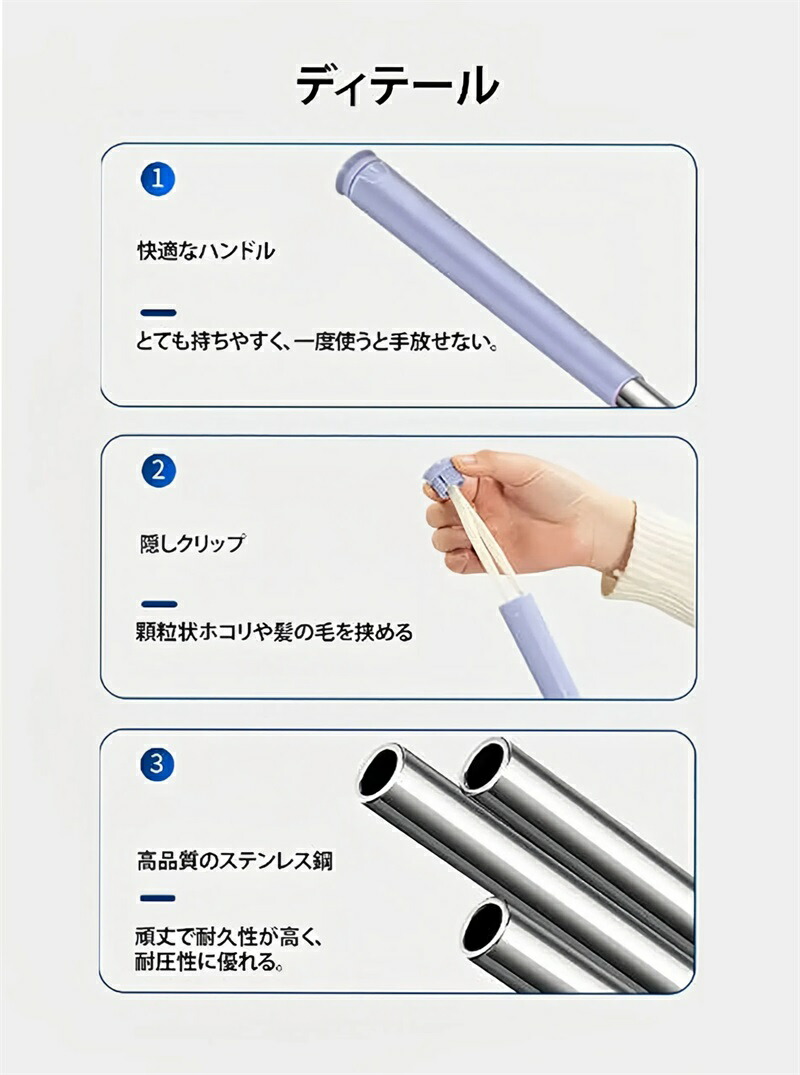 ディテール

1

快適なハンドル

とても持ちやすく、一度使うと手放せない。

2

隠しクリップ

顆粒状ホコリや髪の毛を挟める

3

高品質のステンレス鋼

頑丈で耐久性が高く、耐圧性に優れる。