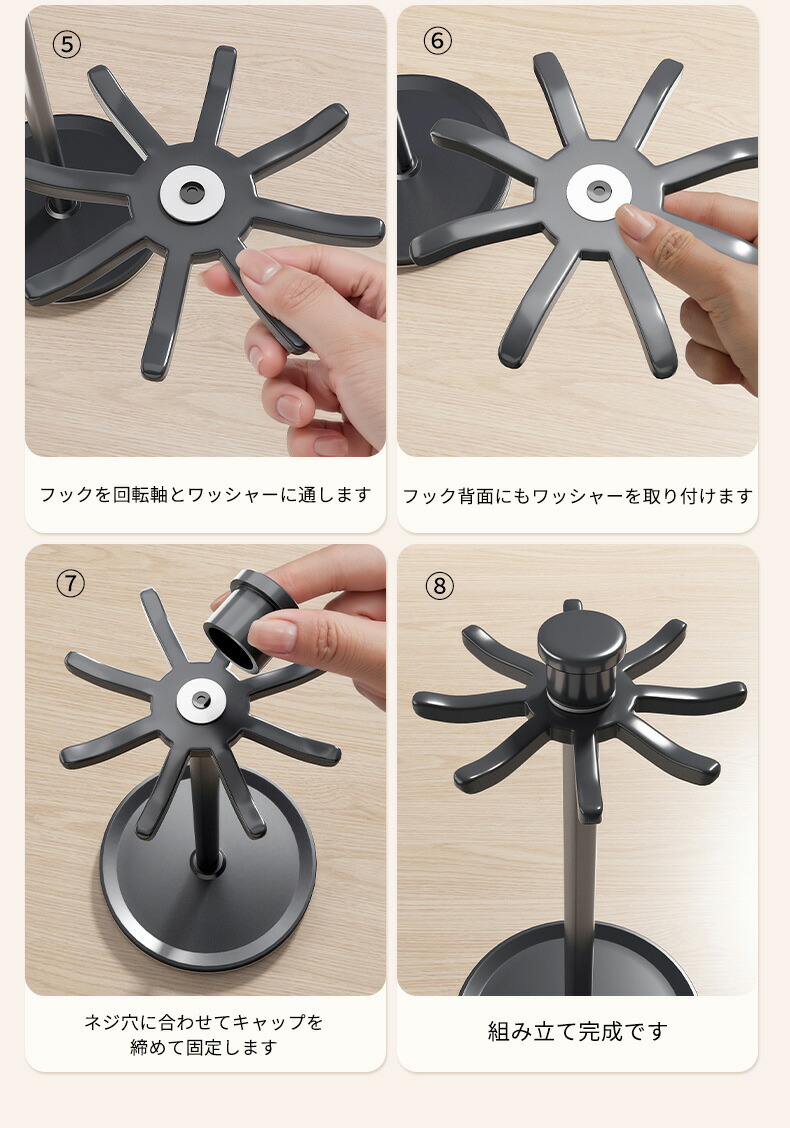 ⑤

フックを回転軸とワッシャーに通します

⑥

フック背面にもワッシャーを取り付けます

⑦

ネジ穴に合わせてキャップを締めて固定します

⑧

組み立て完成です