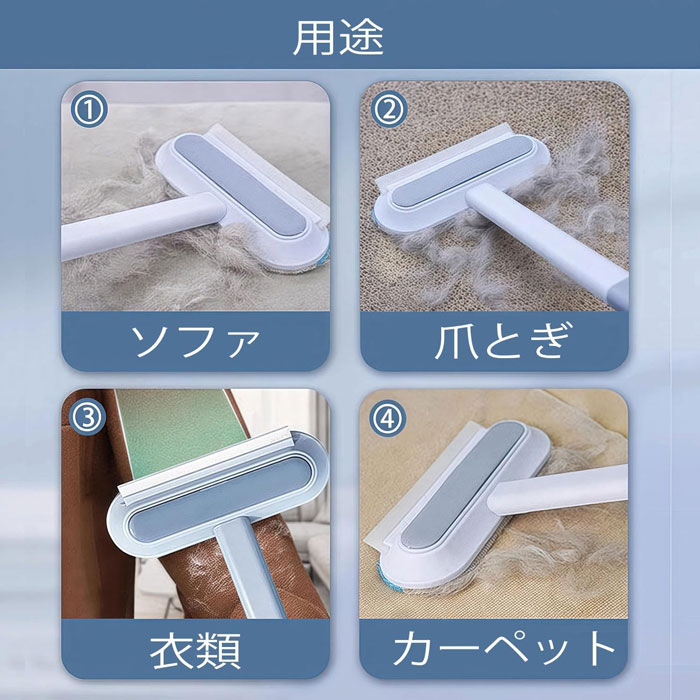 用途

①

ソファ

②

爪とぎ

③

衣類

④

カーペット