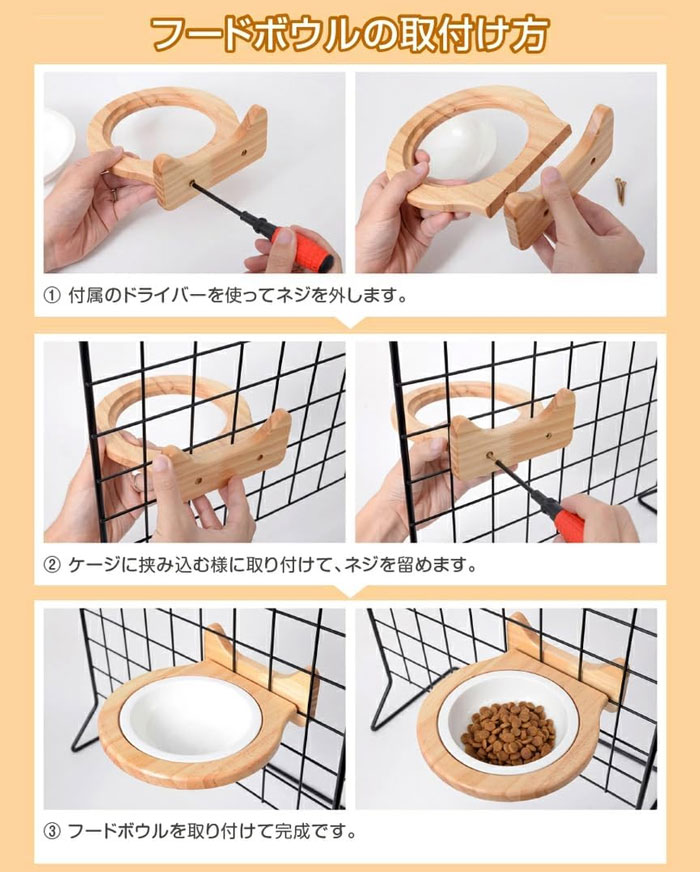 フードボウルの取付け方

① 付属のドライバーを使ってネジを外します。

② ケージに挟み込む様に取り付けて、ネジを留めます。

③ フードボウルを取り付けて完成です。