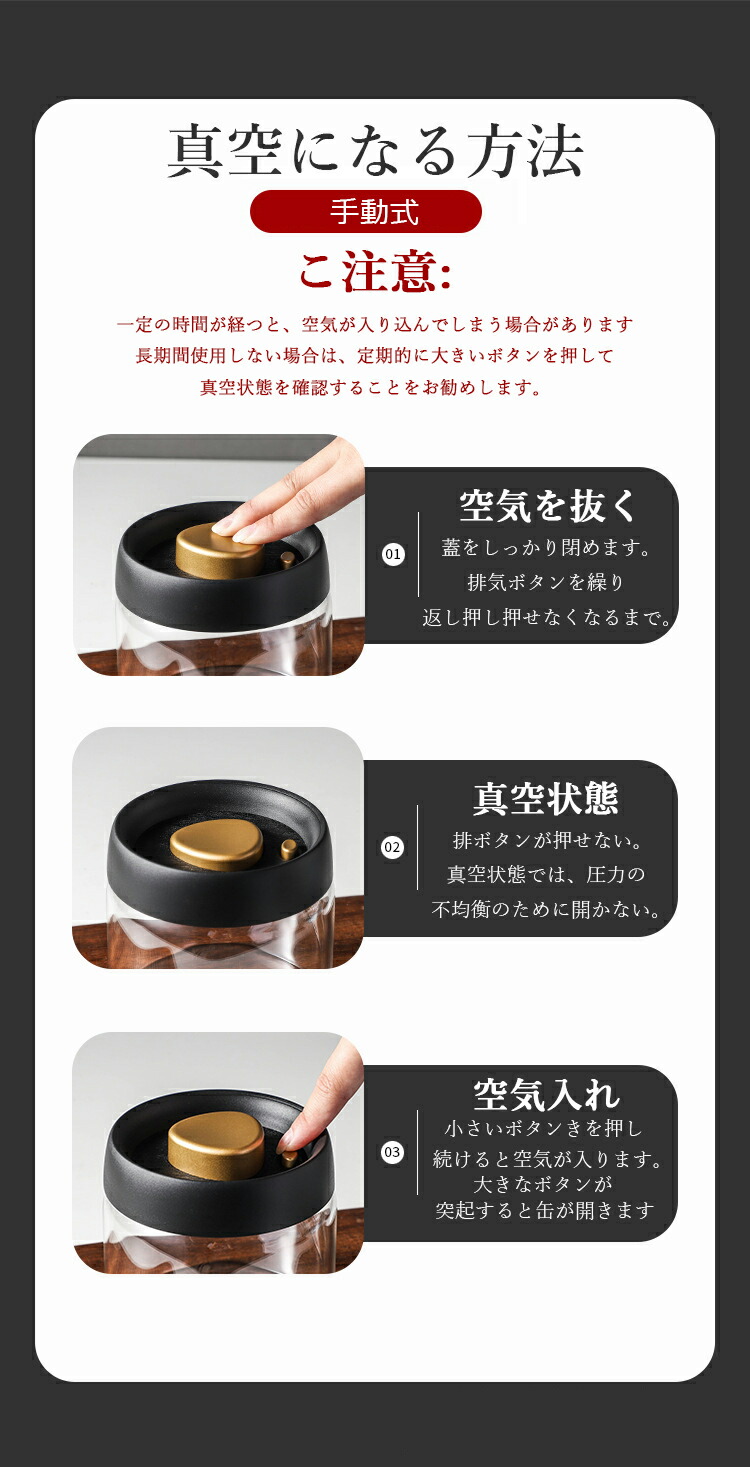 真空になる方法

手動式

こ注意:

一定の時間が経つと、空気が入り込んでしまう場合があります
長期間使用しない場合は、定期的に大きいボタンを押して
真空状態を確認することをお勧めします。

01

空気を抜く

蓋をしっかり閉めます。
排気ボタンを繰り
返し押し押せなくなるまで。

02

真空状態

排ボタンが押せない。
真空状態では、圧力の
不均衡のために開かない。

03

空気入れ

小さいボタンきを押し
続けると空気が入ります。
大きなボタンが
突起すると缶が開きます