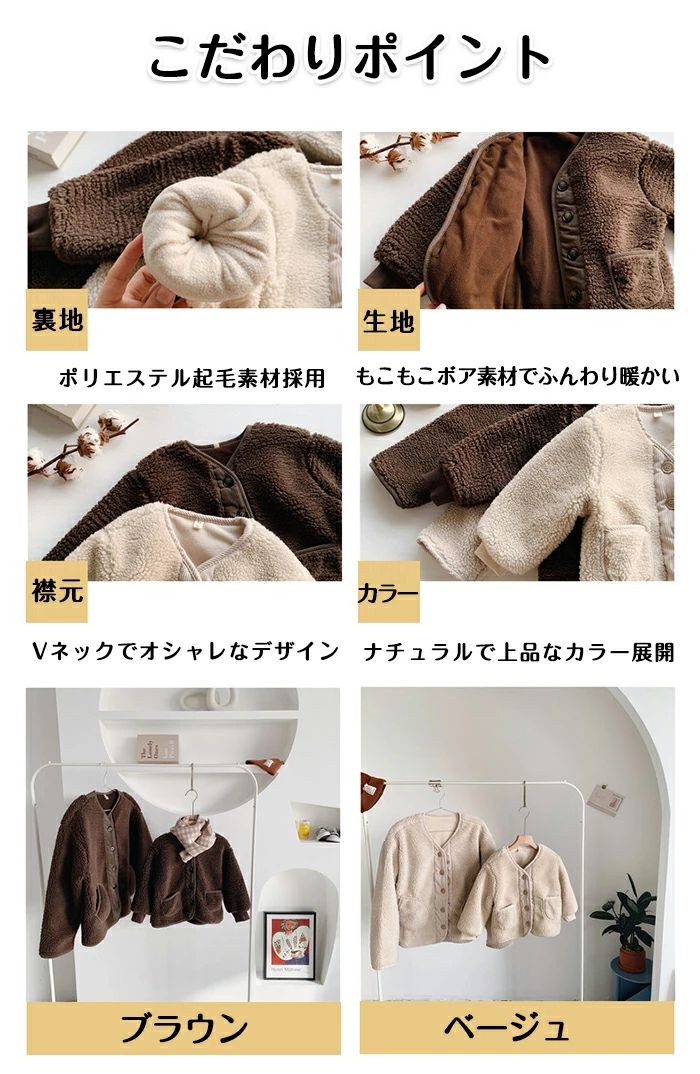 こだわりポイント

裏地

ポリエステル起毛素材採用

生地

もこもこボア素材でふんわり暖かい

襟元

Vネックでオシャレなデザイン

カラー

ナチュラルで上品なカラー展開

ブラウン

ベージュ