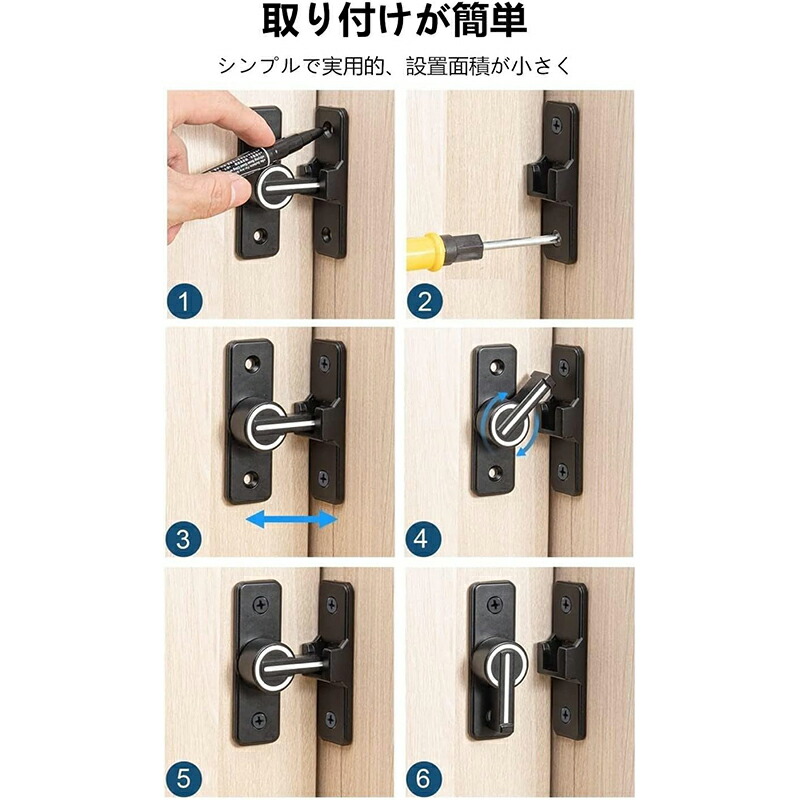 取り付けが簡単

シンプルで実用的、設置面積が小さく

1

2

3

4

5

6