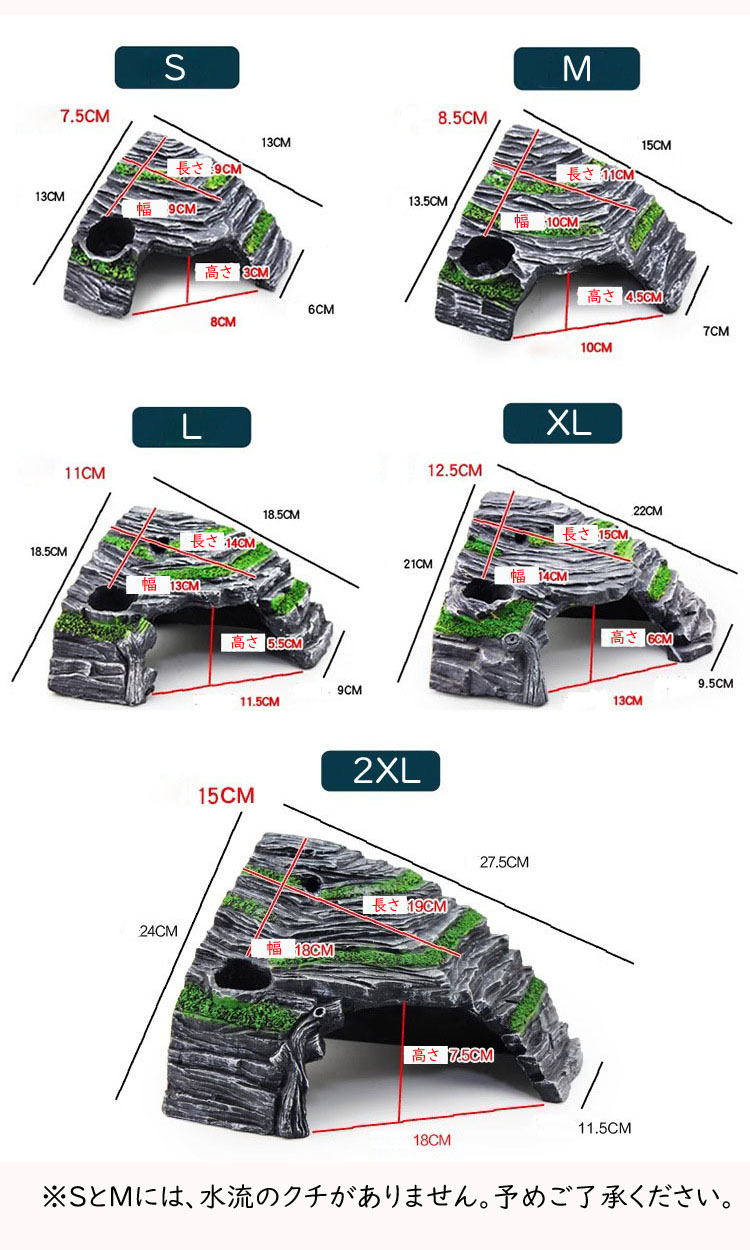 S

7.5CM
13CM
13CM
長さ 9CM
幅 9CM
高さ 3CM
8CM
6CM

M

8.5CM
15CM
13.5CM
長さ 11CM
幅 10CM
高さ 4.5CM
10CM
7CM

L

11CM
18.5CM
18.5CM
長さ 14CM
幅 13CM
高さ 5.5CM
11.5CM
9CM

XL

12.5CM
22CM
21CM
長さ 15CM
幅 14CM
高さ 6CM
13CM
9.5CM

2XL

15CM
27.5CM
24CM
長さ 19CM
幅 18CM
高さ 7.5CM
18CM
11.5CM

※SとMには、水流のクチがありません。予めご了承ください。