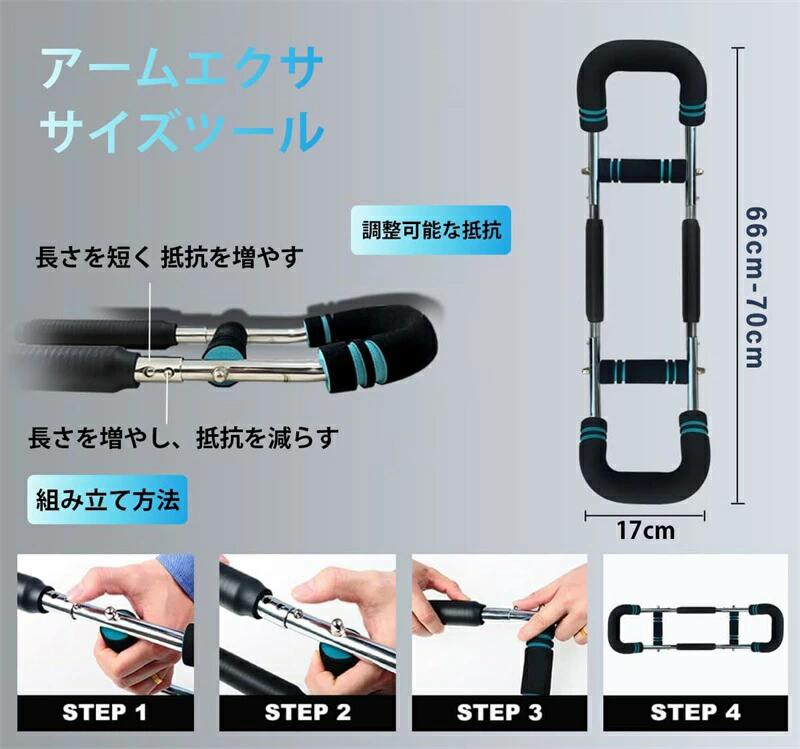 アームエクササイズツール

調整可能な抵抗

長さを短く 抵抗を増やす

長さを増やし、抵抗を減らす

組み立て方法

66cm-70cm

17cm

STEP 1

STEP 2

STEP 3

STEP 4