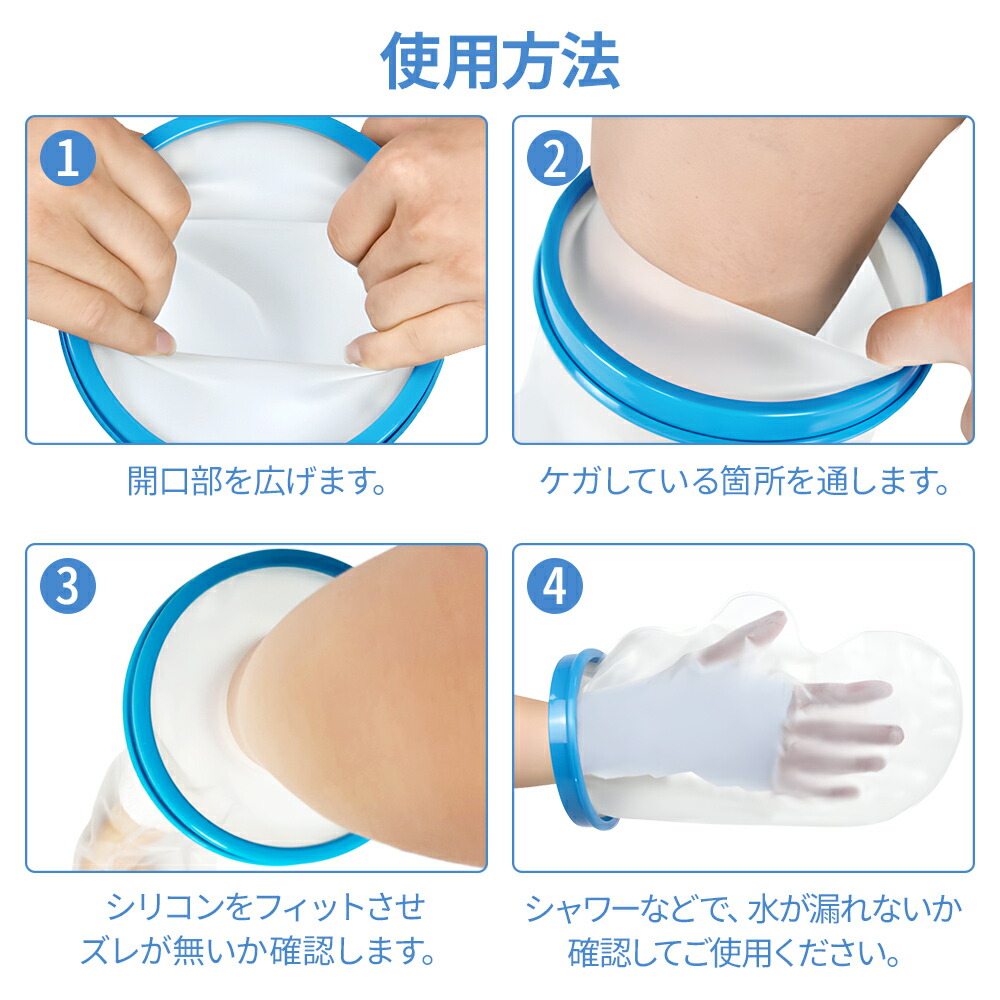 使用方法

1

開口部を広げます。

2

ケガしている箇所を通します。

3

シリコンをフィットさせ
ズレが無いか確認します。

4

シャワーなどで、水が漏れないか
確認してご使用ください。