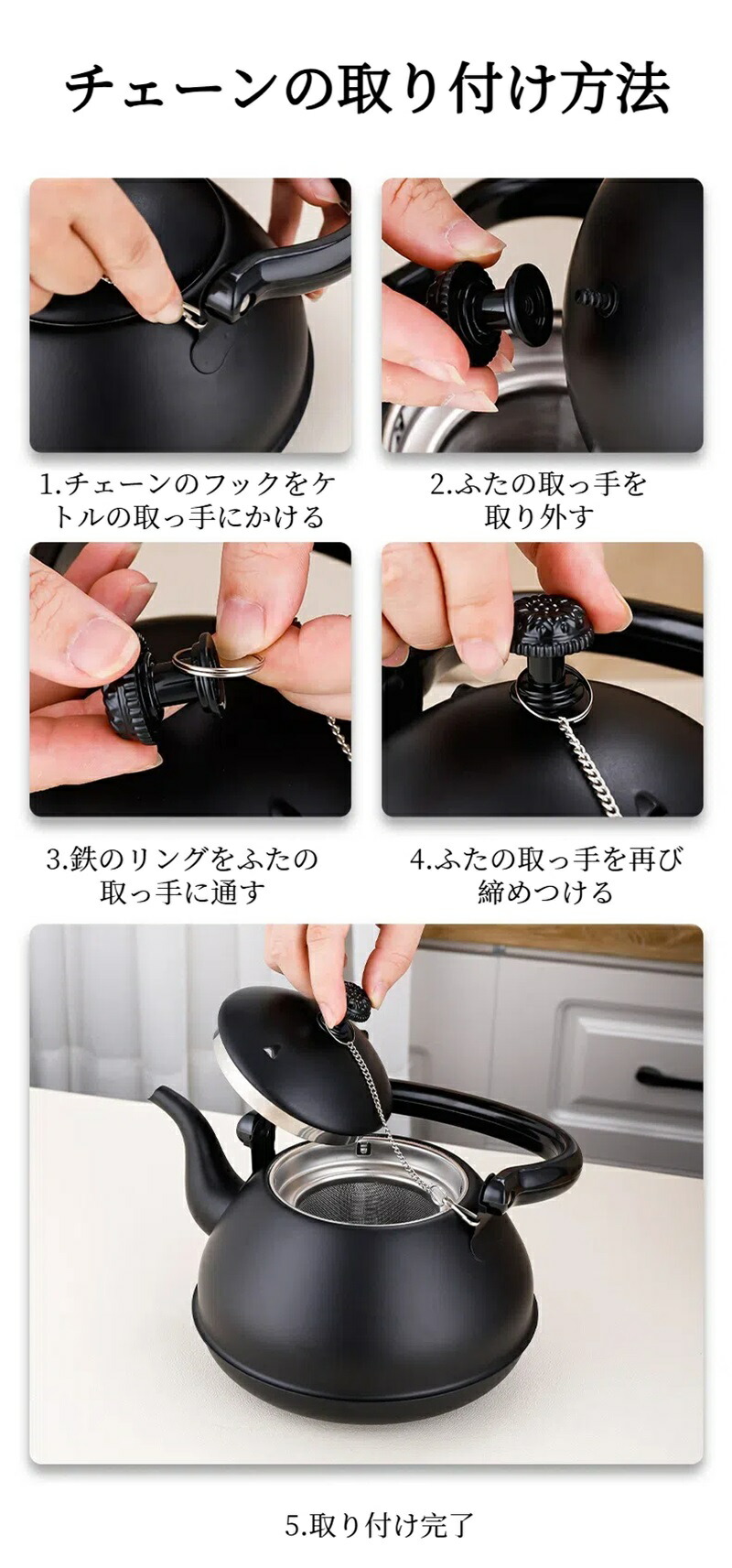 チェーンの取り付け方法

1.チェーンのフックをケトルの取っ手にかける

2.ふたの取っ手を取り外す

3.鉄のリングをふたの取っ手に通す

4.ふたの取っ手を再び締めつける

5.取り付け完了