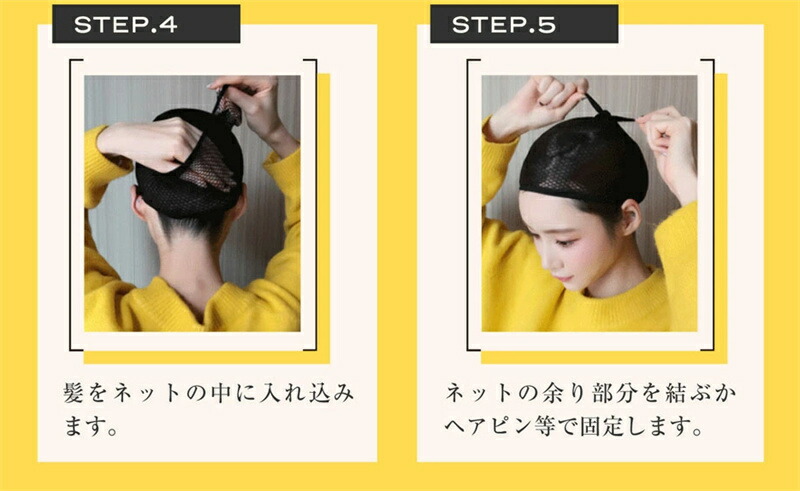 STEP.4

髪をネットの中に入れ込みます。

STEP.5

ネットの余り部分を結ぶかヘアピン等で固定します。