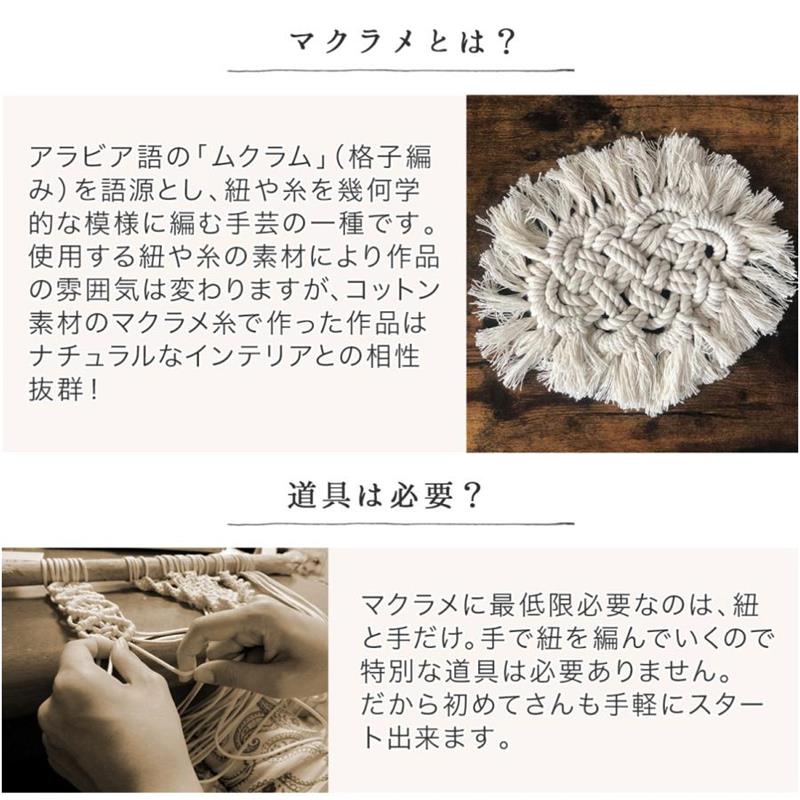 マクラメとは？

アラビア語の「ムクラム」（格子編み）を語源とし、紐や糸を幾何学的な模様に編む手芸の一種です。使用する紐や糸の素材により作品の雰囲気は変わりますが、コットン素材のマクラメ糸で作った作品はナチュラルなインテリアとの相性抜群！

道具は必要？

マクラメに最低限必要なのは、紐と手だけ。手で紐を編んでいくので特別な道具は必要ありません。だから初めてさんも手軽にスタート出来ます。