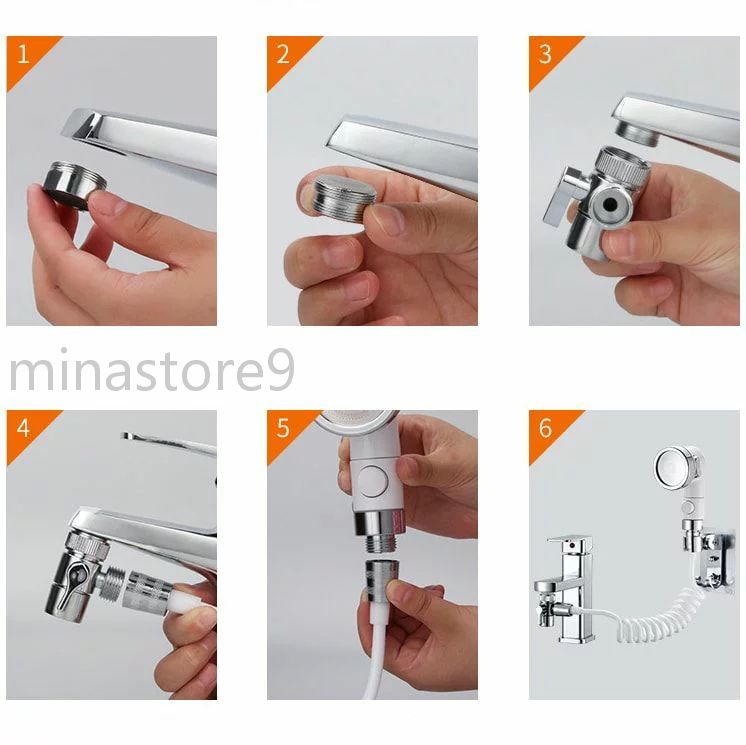 1

2

3

minastore9

4

5

6