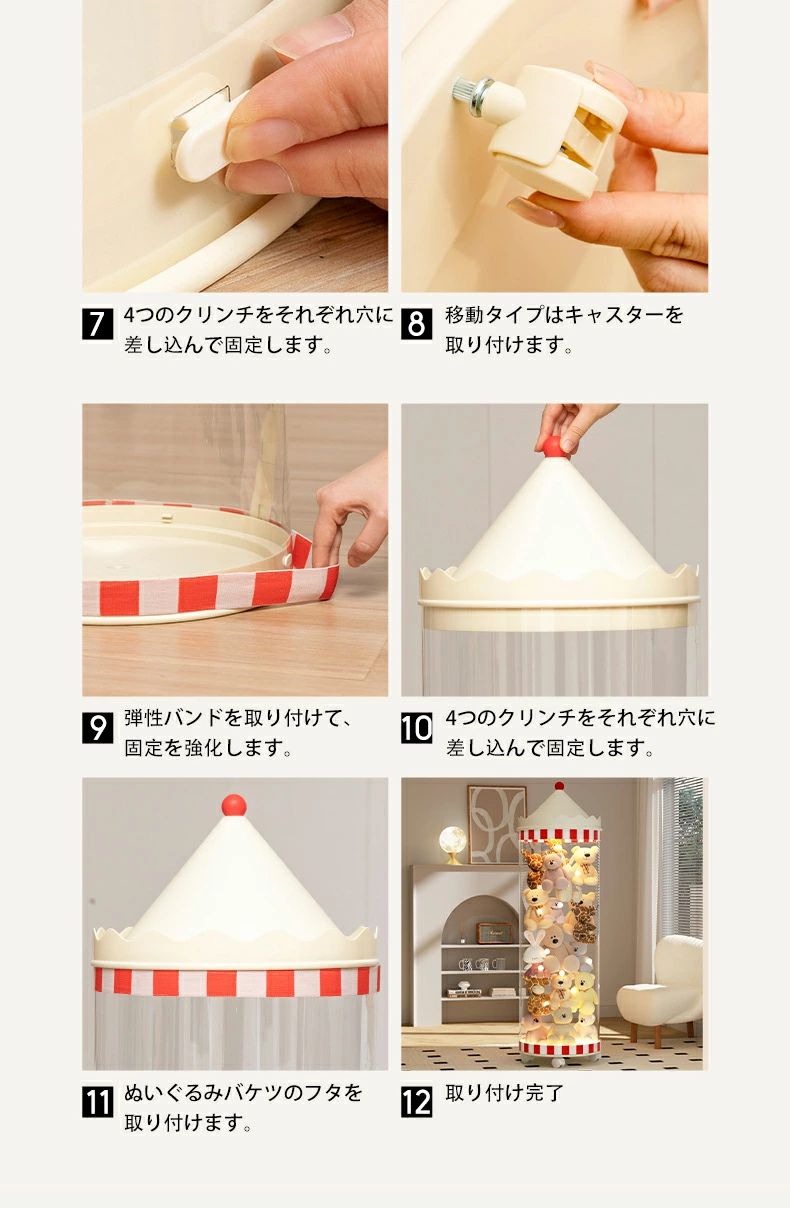 7 4つのクリンチをそれぞれ穴に差し込んで固定します。

8 移動タイプはキャスターを取り付けます。

9 弾性バンドを取り付けて、固定を強化します。

10 4つのクリンチをそれぞれ穴に差し込んで固定します。

11 ぬいぐるみバケツのフタを取り付けます。

12 取り付け完了