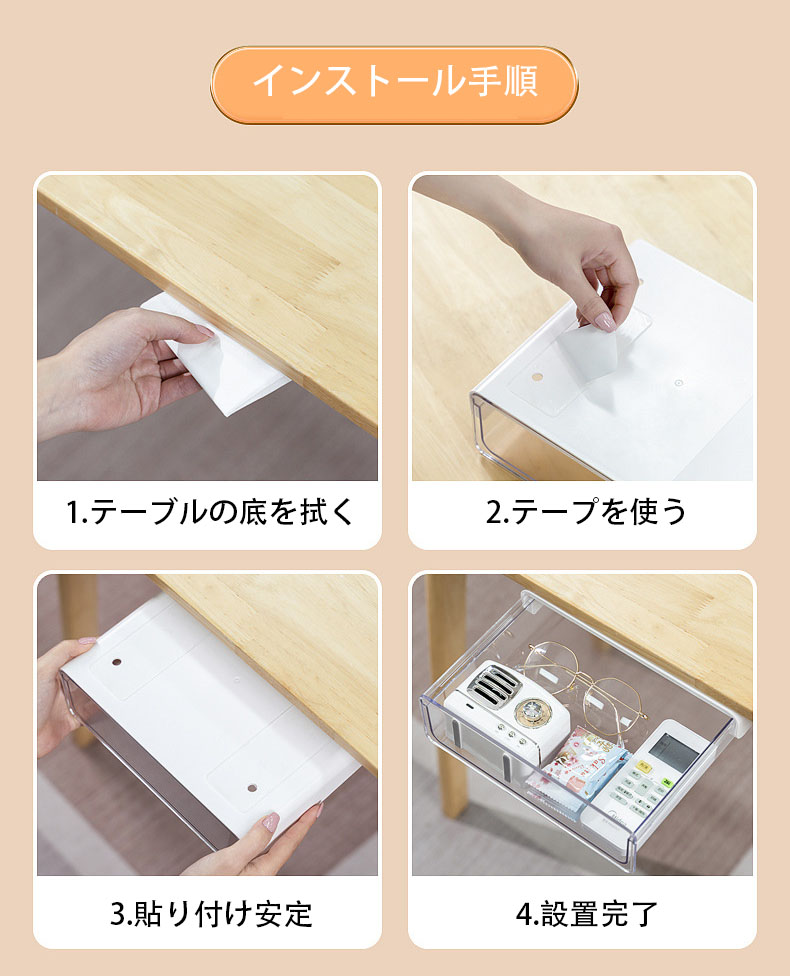 インストール手順

1.テーブルの底を拭く

2.テープを使う

3.貼り付け安定

4.設置完了