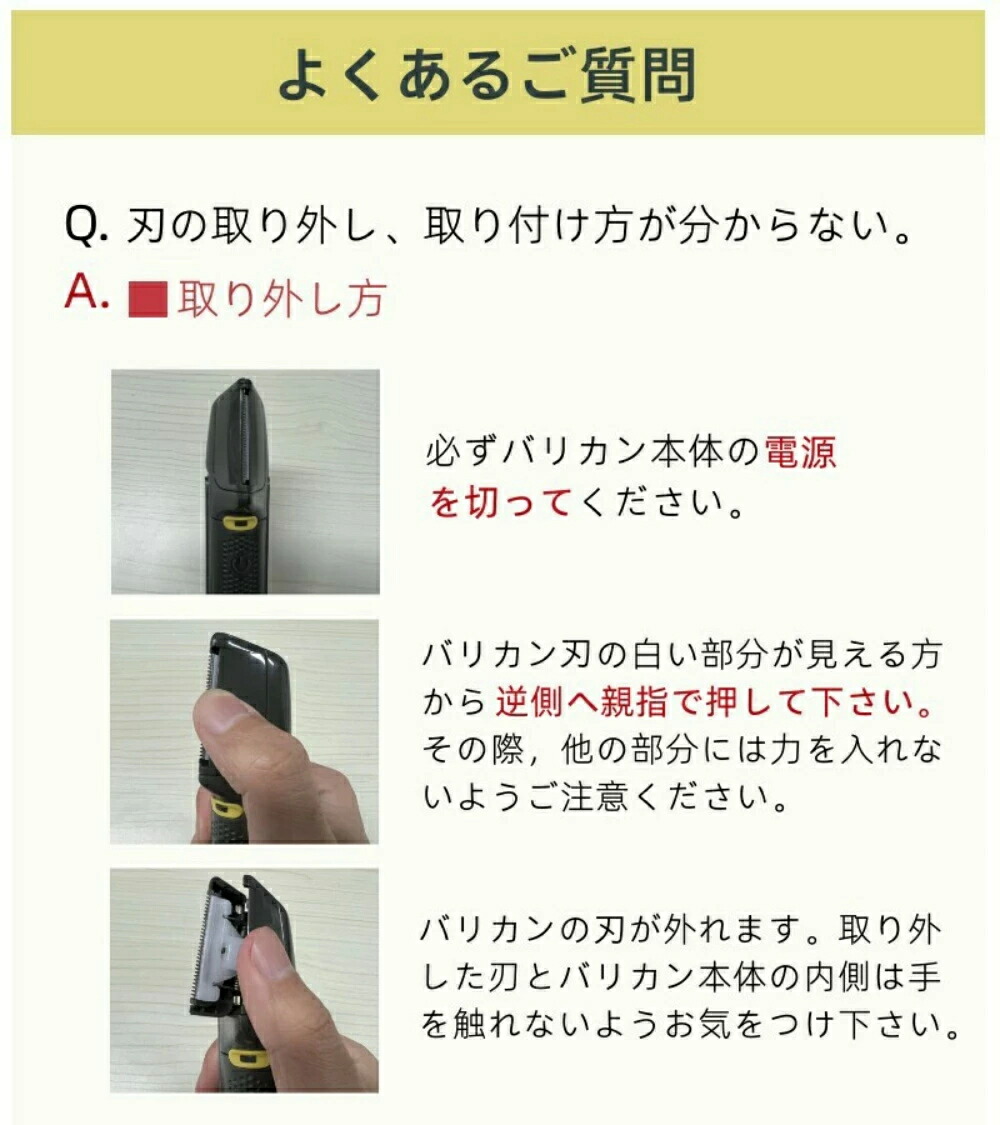 よくあるご質問

Q. 刃の取り外し、取り付け方が分からない。

A. ■取り外し方

必ずバリカン本体の電源を切ってください。

バリカン刃の白い部分が見える方から逆側へ親指で押して下さい。その際，他の部分には力を入れないようご注意ください。

バリカンの刃が外れます。取り外した刃とバリカン本体の内側は手を触れないようお気をつけ下さい。