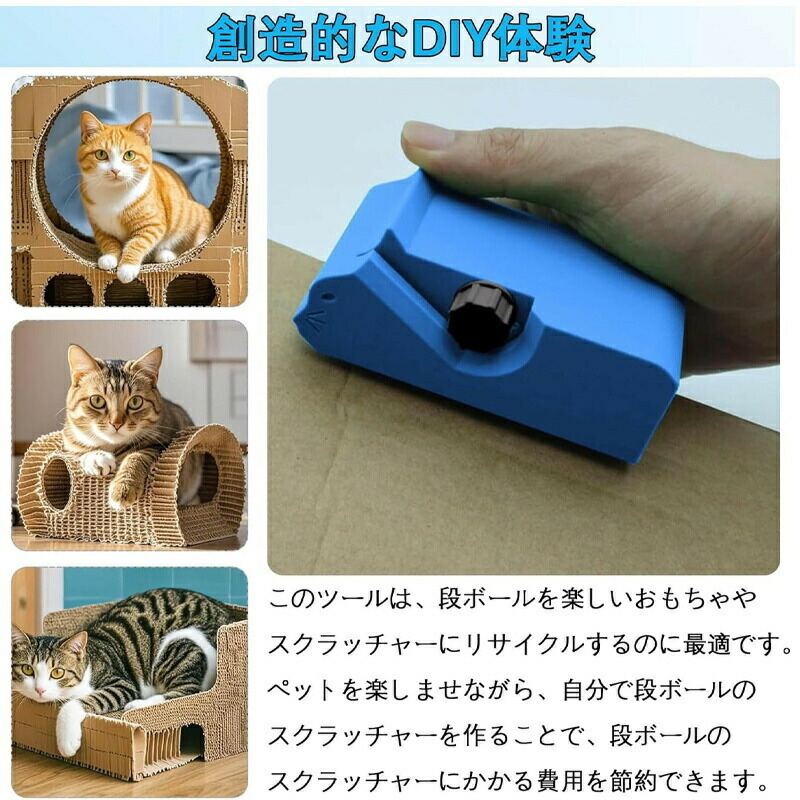 創造的なDIY体験

このツールは、段ボールを楽しいおもちゃやスクラッチャーにリサイクルするのに最適です。ペットを楽しませながら、自分で段ボールのスクラッチャーを作ることで、段ボールのスクラッチャーにかかる費用を節約できます。