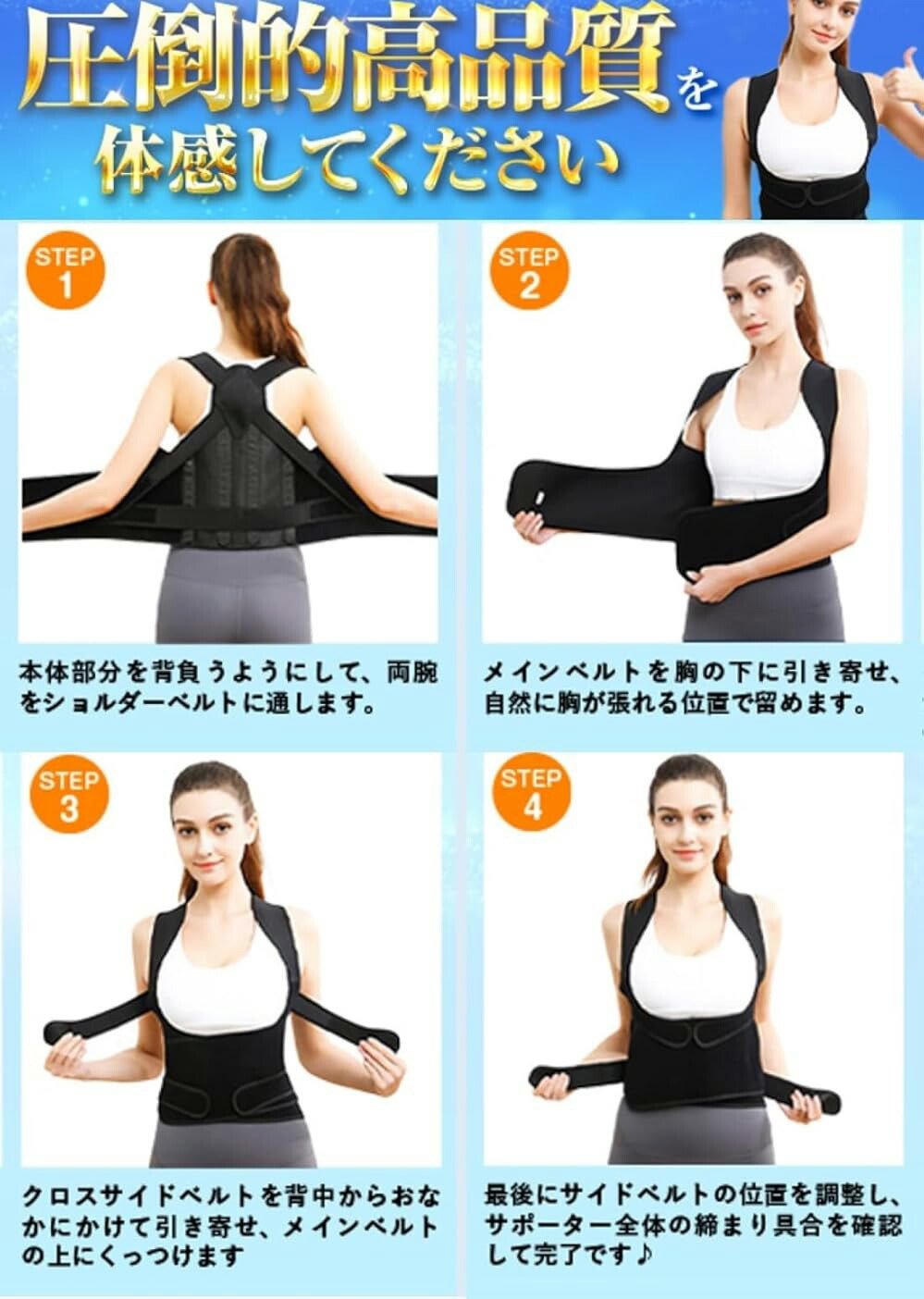 圧倒的高品質を
体感してください

STEP 1

本体部分を背負うようにして、両腕をショルダーベルトに通します。

STEP 2

メインベルトを胸の下に引き寄せ、自然に胸が張れる位置で留めます。

STEP 3

クロスサイドベルトを背中からおなかにかけて引き寄せ、メインベルトの上にくっつけます

STEP 4

最後にサイドベルトの位置を調整し、サポーター全体の締まり具合を確認して完了です♪