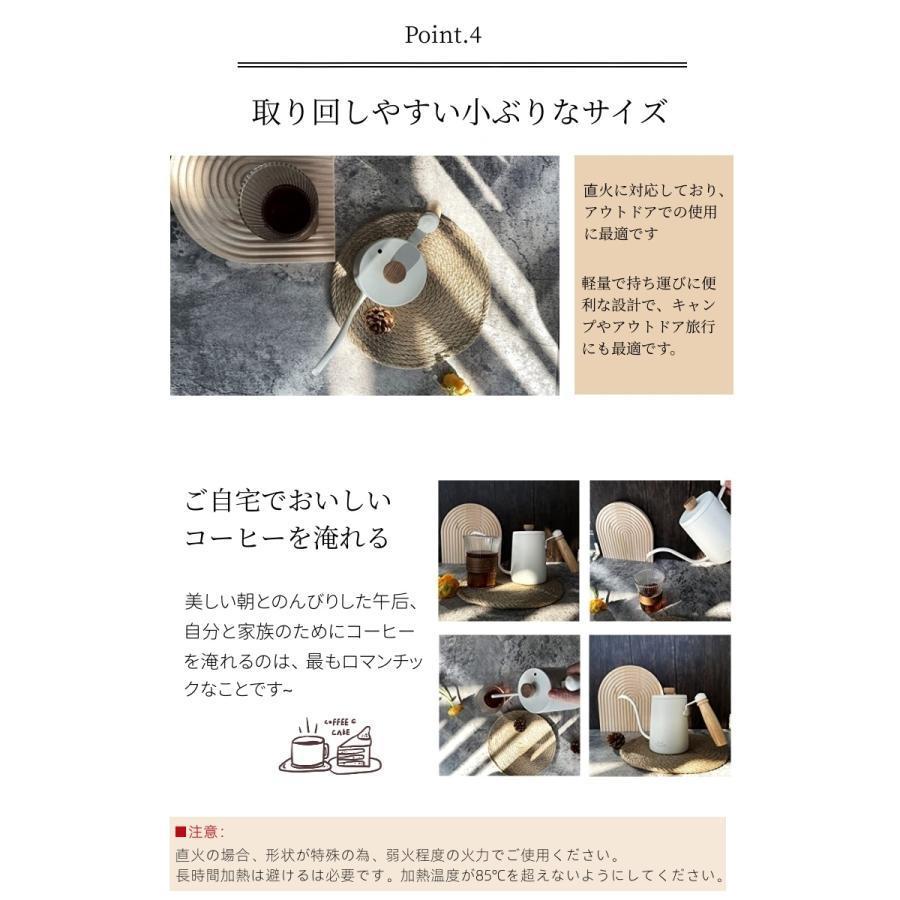 Point.4

取り回しやすい小ぶりなサイズ

直火に対応しており、アウトドアでの使用に最適です

軽量で持ち運びに便利な設計で、キャンプやアウトドア旅行にも最適です。

ご自宅でおいしいコーヒーを淹れる

美しい朝とのんびりした午后、自分と家族のためにコーヒーを淹れるのは、最もロマンチックなことです~

COFFEE & CAKE

■注意：
直火の場合、形状が特殊の為、弱火程度の火力でご使用ください。
長時間加熱は避けるは必要です。加熱温度が85℃を超えないようにしてください。