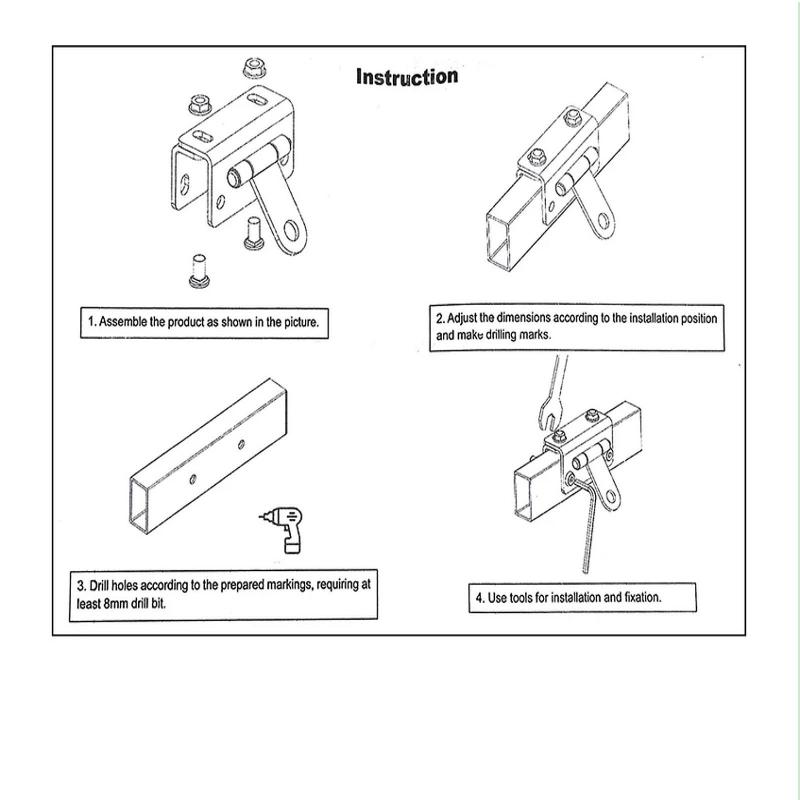 Instruction

1. Assemble the product as shown in the picture.

2. Adjust the dimensions according to the installation position and make drilling marks.

3. Drill holes according to the prepared markings, requiring at least 8mm drill bit.

4. Use tools for installation and fixation.