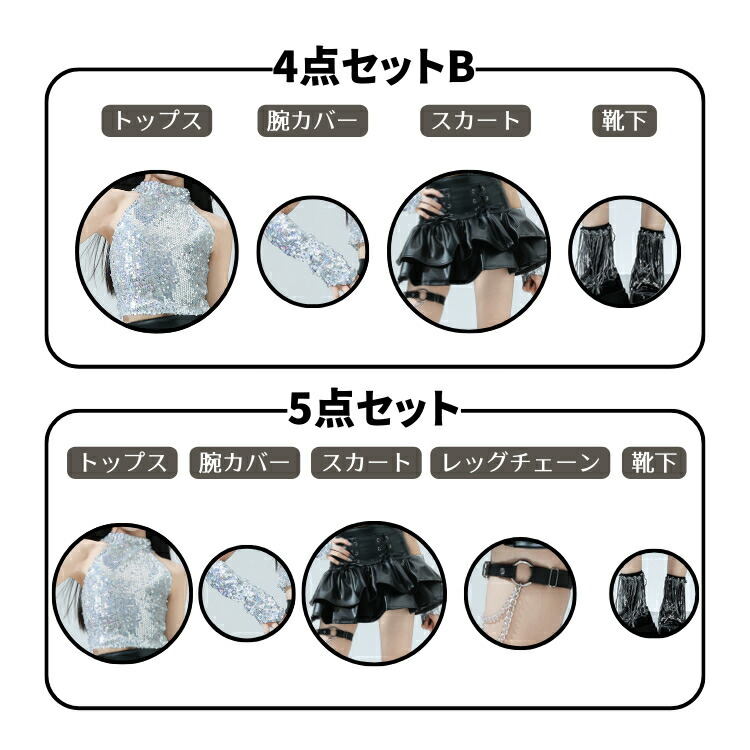 4点セットB

トップス

腕カバー

スカート

靴下

5点セット

トップス

腕カバー

スカート

レッグチェーン

靴下