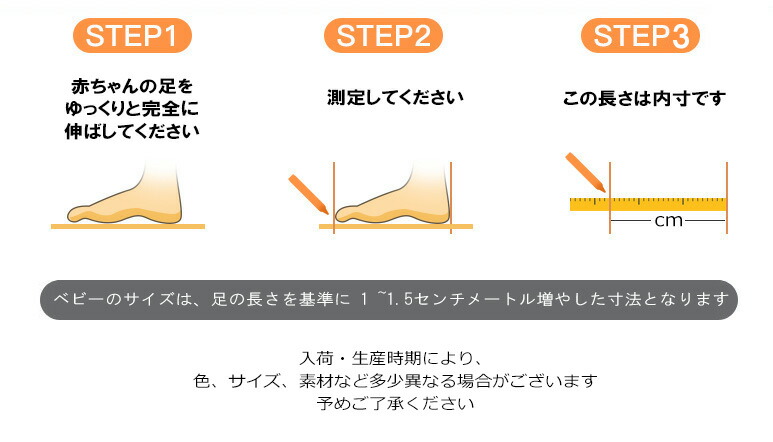 STEP1

赤ちゃんの足を
ゆっくりと完全に
伸ばしてください

STEP2

測定してください

STEP3

この長さは内寸です

cm

ベビーのサイズは、足の長さを基準に 1 ~1.5センチメートル増やした寸法となります

入荷・生産時期により、
色、サイズ、素材など多少異なる場合がございます
予めご了承ください