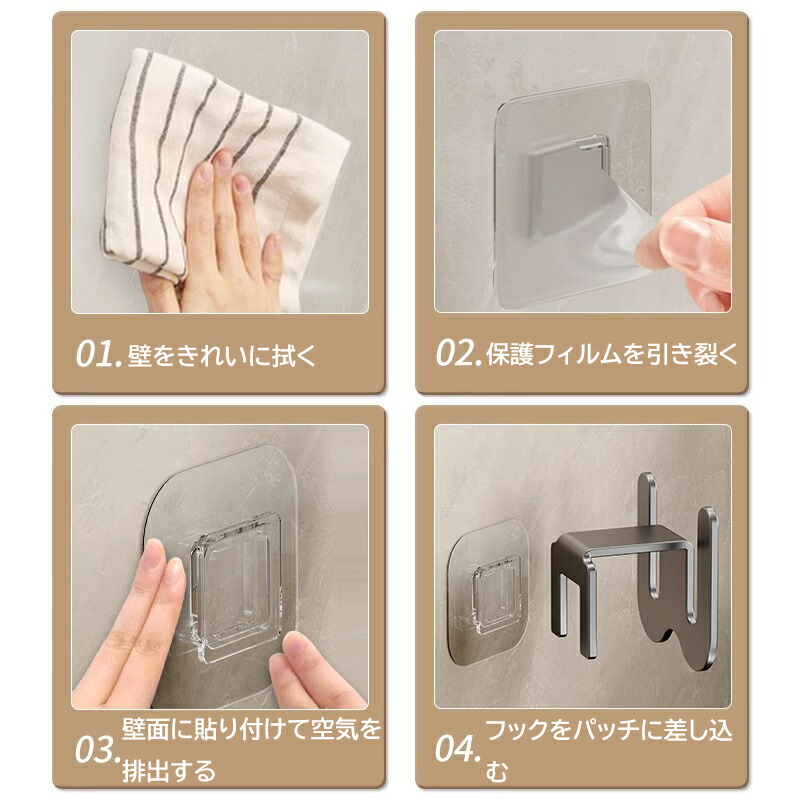 01. 壁をきれいに拭く

02. 保護フィルムを引き裂く

03. 壁面に貼り付けて空気を排出する

04. フックをパッチに差し込む