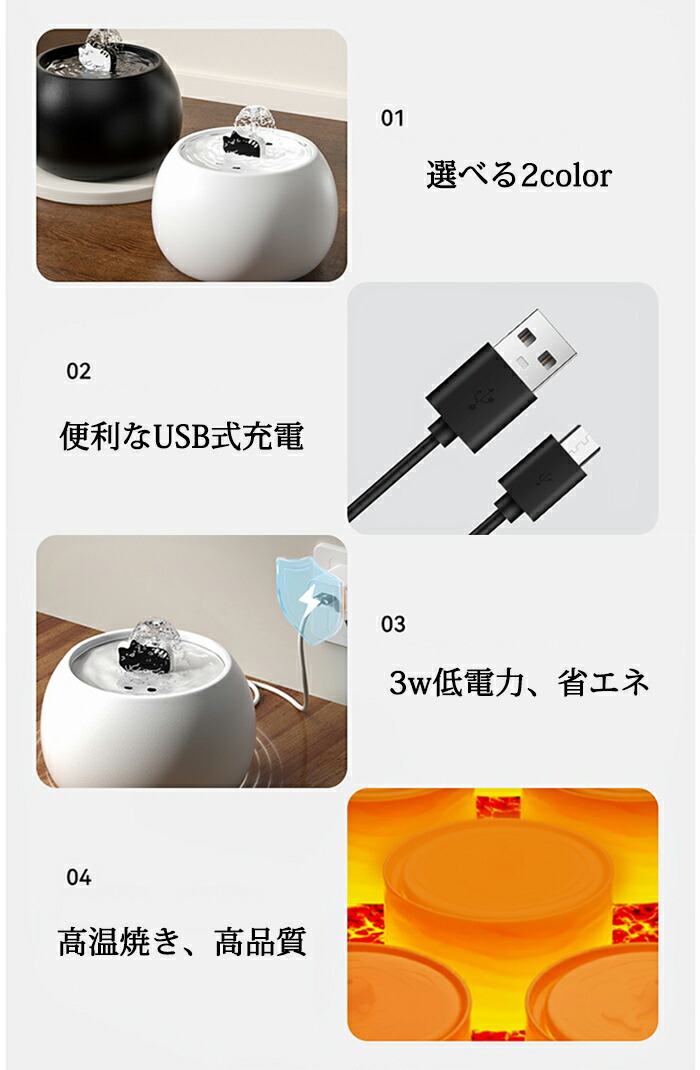 01

選べる2color

02

便利なUSB式充電

03

3w低電力、省エネ

04

高温焼き、高品質