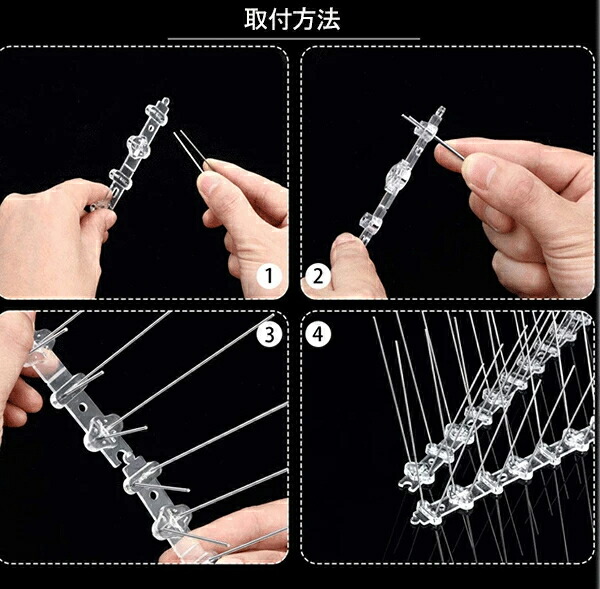 取付方法

1

2

3

4