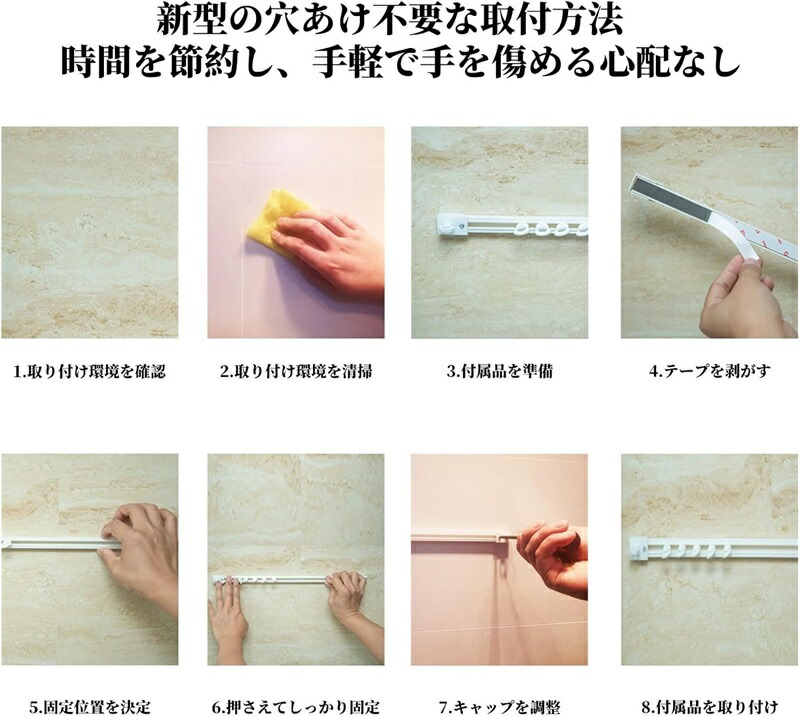 新型の穴あけ不要な取付方法
時間を節約し、手軽で手を傷める心配なし

1.取り付け環境を確認

2.取り付け環境を清掃

3.付属品を準備

4.テープを剥がす

5.固定位置を決定

6.押さえてしっかり固定

7.キャップを調整

8.付属品を取り付け