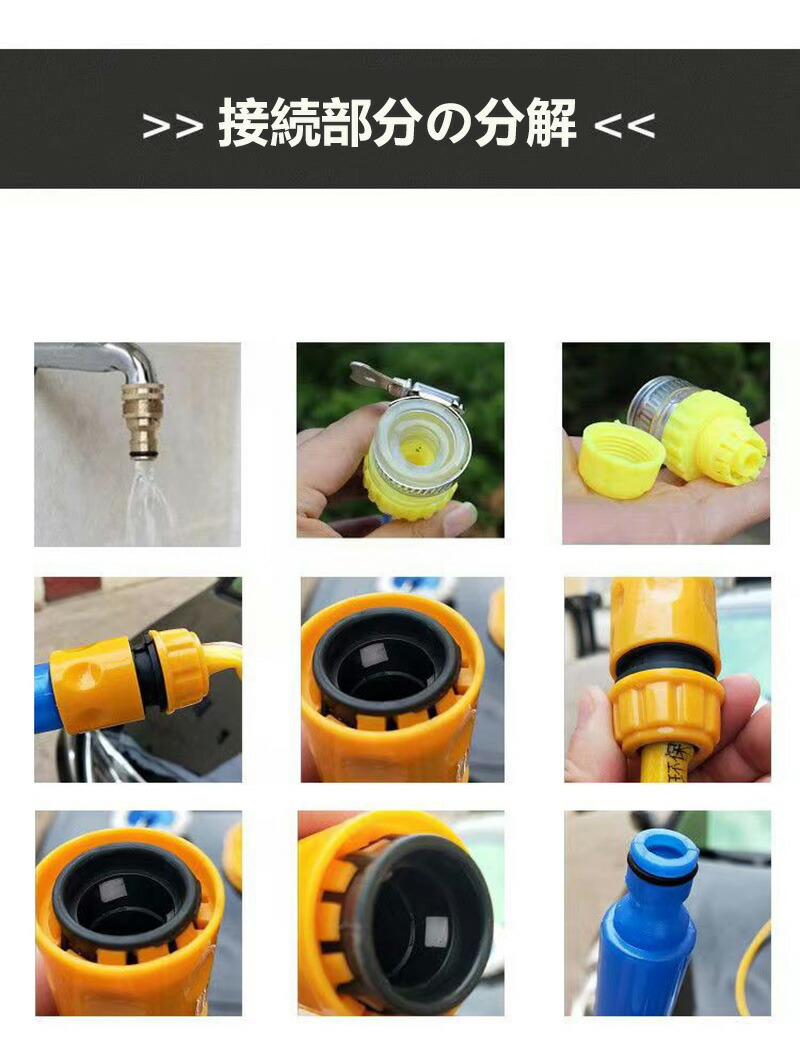 >> 接続部分の分解 <<