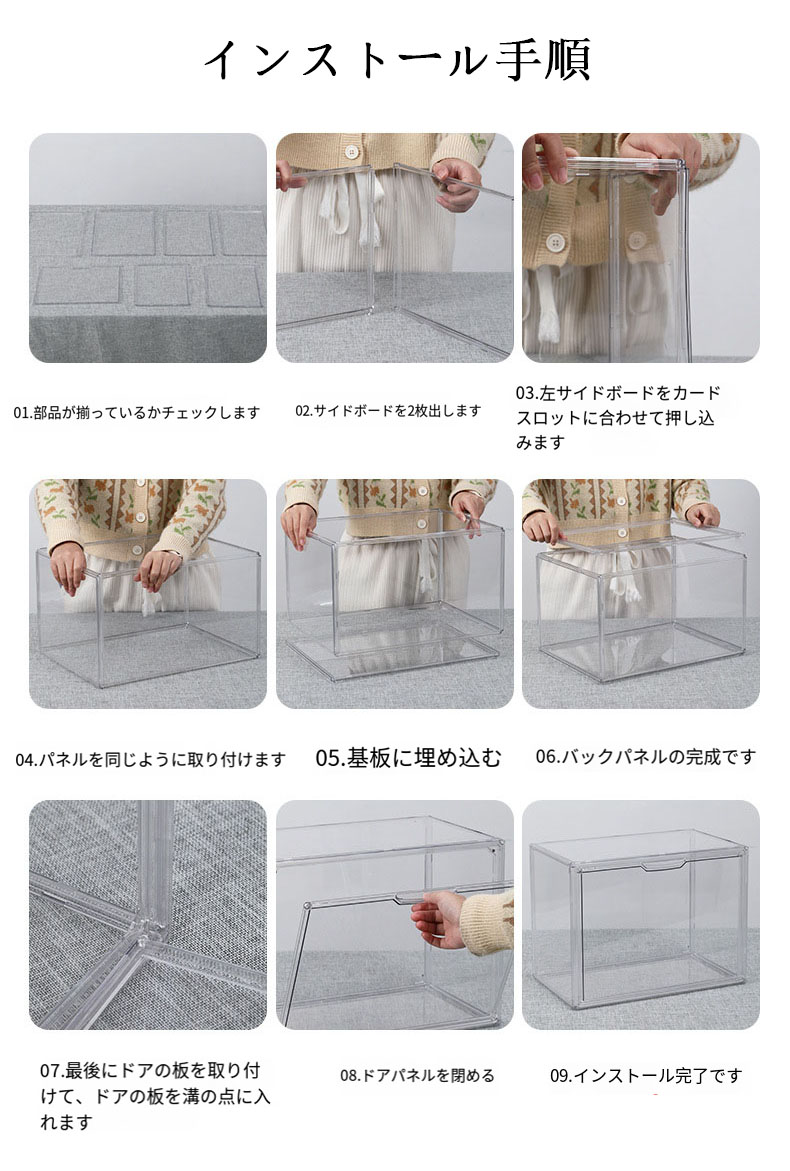 インストール手順

01.部品が揃っているかチェックします

02.サイドボードを2枚出します

03.左サイドボードをカードスロットに合わせて押し込みます

04.パネルを同じように取り付けます

05.基板に埋め込む

06.バックパネルの完成です

07.最後にドアの板を取り付けて、ドアの板を溝の点に入れます

08.ドアパネルを閉める

09.インストール完了です